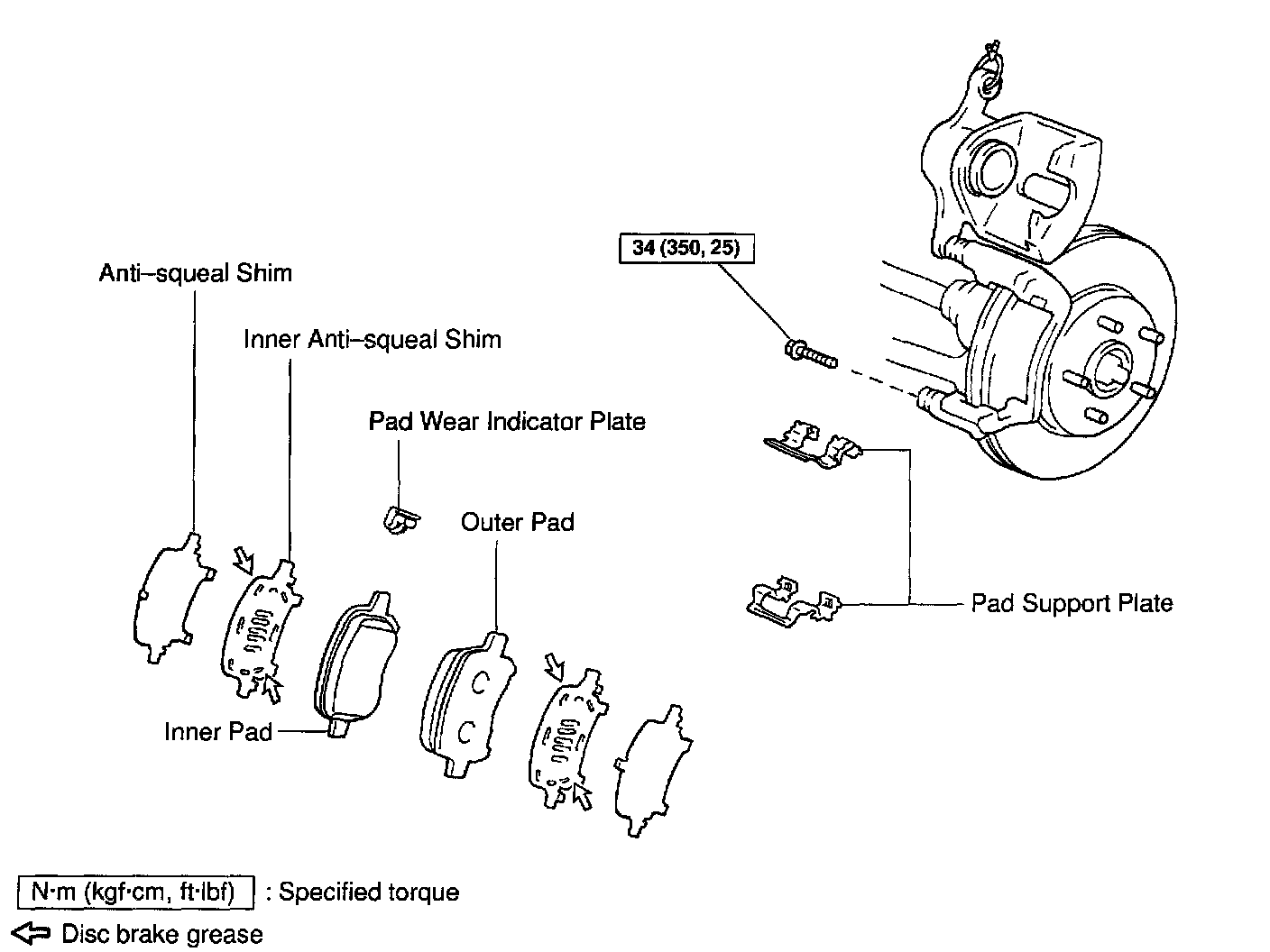 34 (350, 25)

Anti–squeal Shim

Inner Anti–squeal Shim

Pad Wear Indicator Plate

Outer Pad

Pad Support Plate

Inner Pad

N·m (kgf·cm, ft·lbf) : Specified torque

Disc brake grease