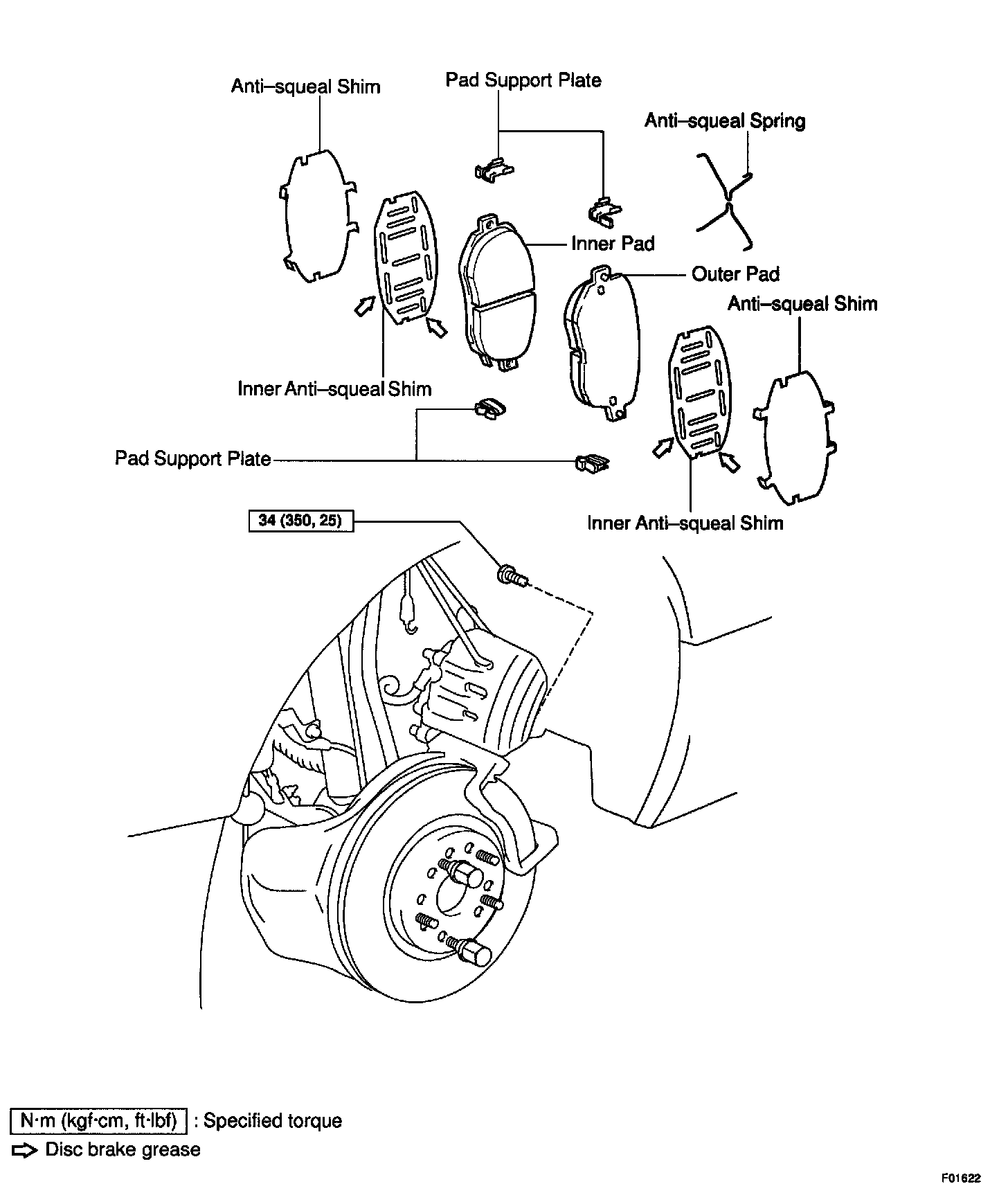 Anti–squeal Shim

Pad Support Plate

Anti–squeal Spring

Inner Pad

Outer Pad

Anti–squeal Shim

Inner Anti–squeal Shim

Pad Support Plate

Inner Anti–squeal Shim

34 (350, 25)

N·m (kgf·cm, ft·lbf) : Specified torque

Disc brake grease

F01622