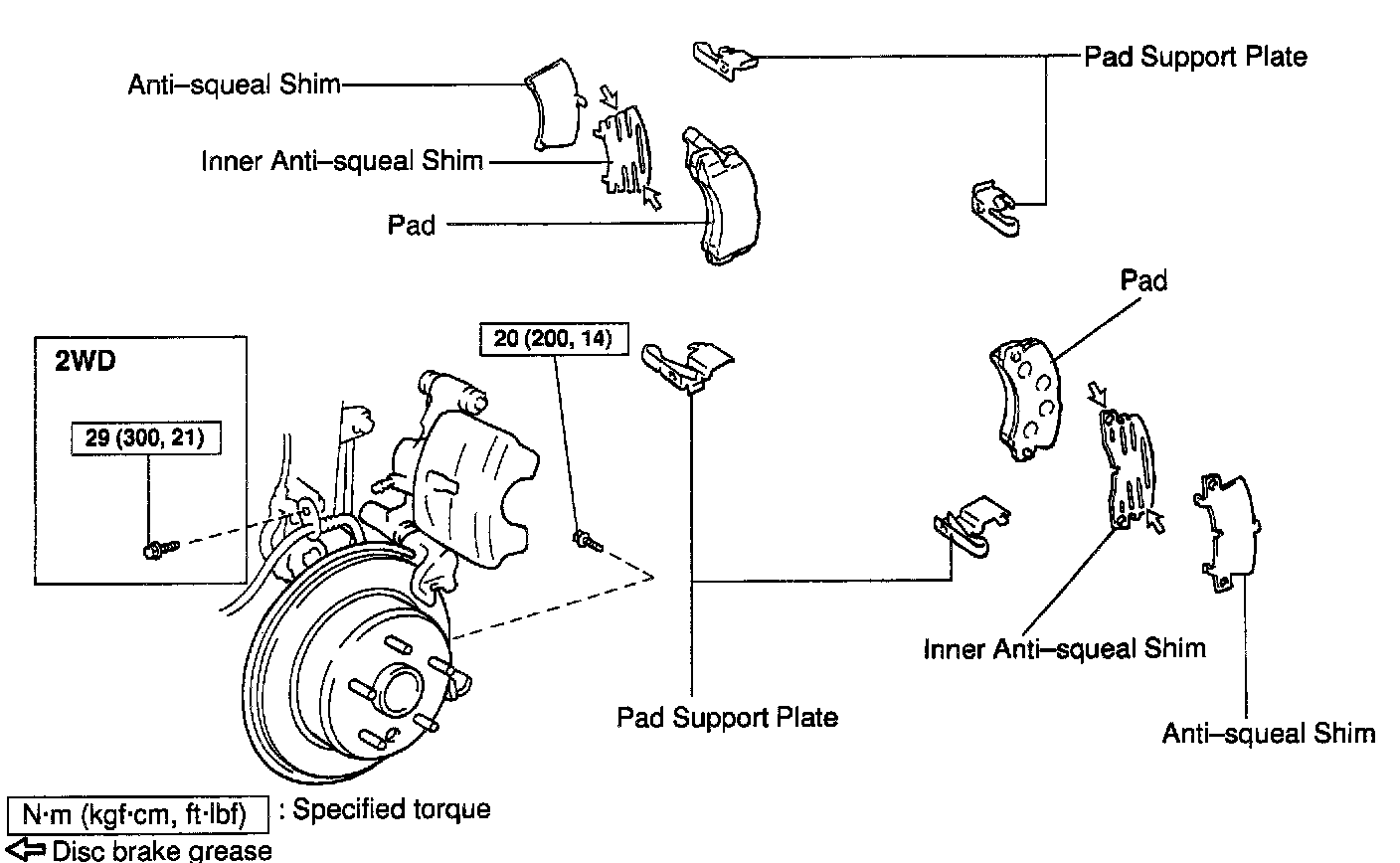 Anti–squeal Shim
Inner Anti–squeal Shim
Pad
Pad Support Plate
Pad
2WD
29 (300, 21)
20 (200, 14)
Inner Anti–squeal Shim
Pad Support Plate
Anti–squeal Shim
N·m (kgf·cm, ft·lbf) : Specified torque
Disc brake grease