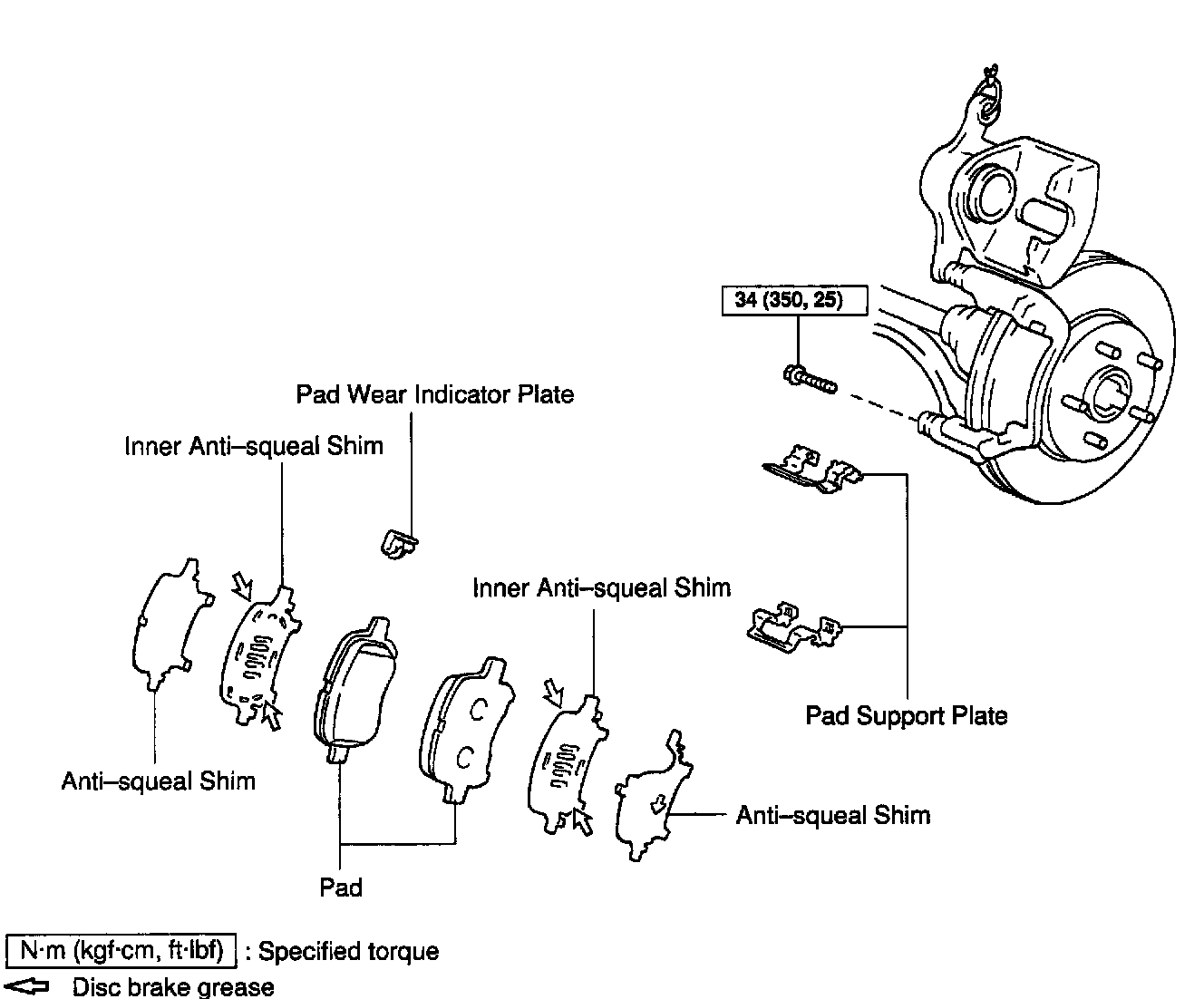 34 (350, 25)

Pad Wear Indicator Plate

Inner Anti–squeal Shim

Inner Anti–squeal Shim

Pad Support Plate

Anti–squeal Shim

Anti–squeal Shim

Pad

N·m (kgf·cm, ft·lbf) : Specified torque

Disc brake grease