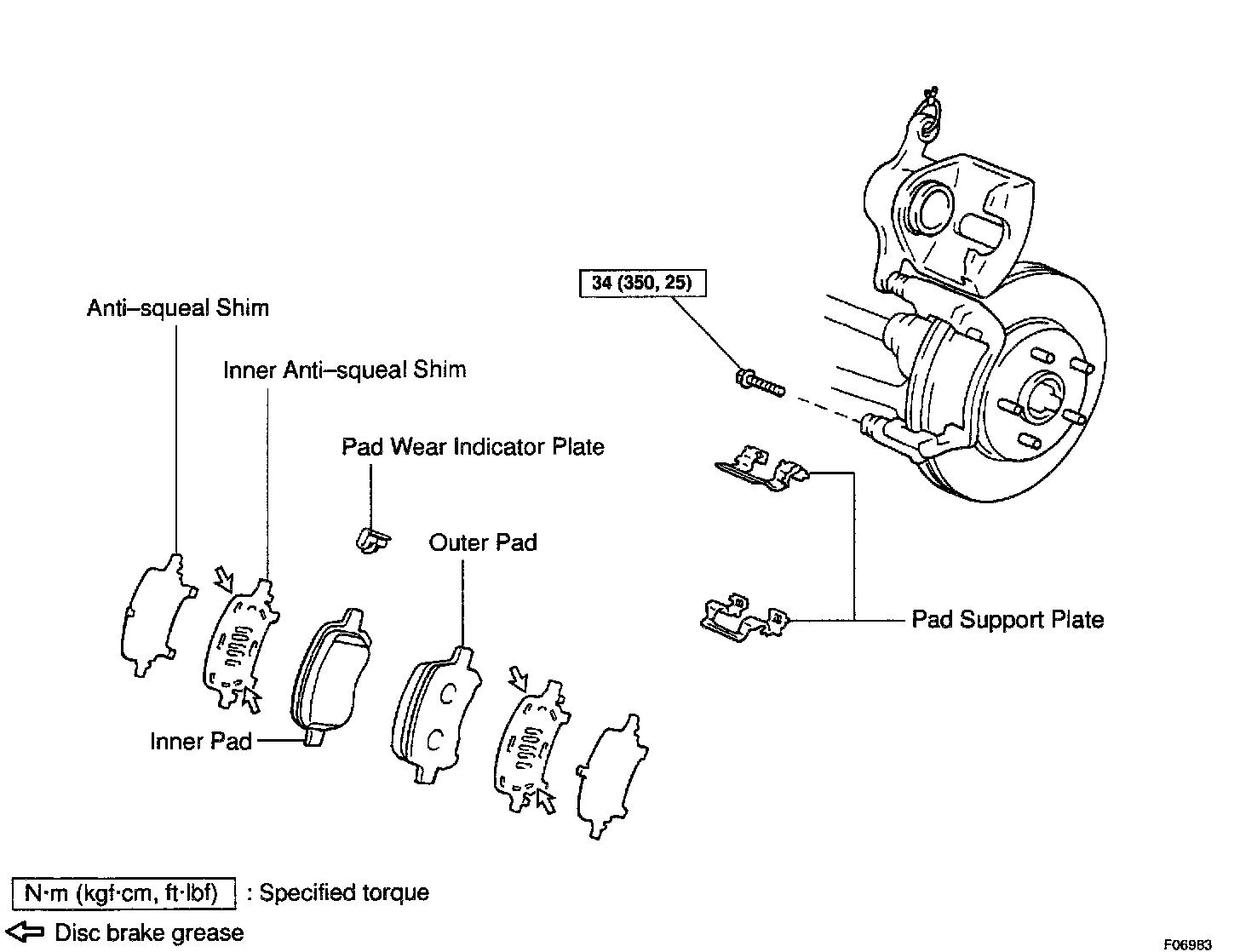 34 (350, 25)

Anti–squeal Shim

Inner Anti–squeal Shim

Pad Wear Indicator Plate

Outer Pad

Pad Support Plate

Inner Pad

N·m (kgf·cm, ft·lbf) : Specified torque

Disc brake grease

F06983