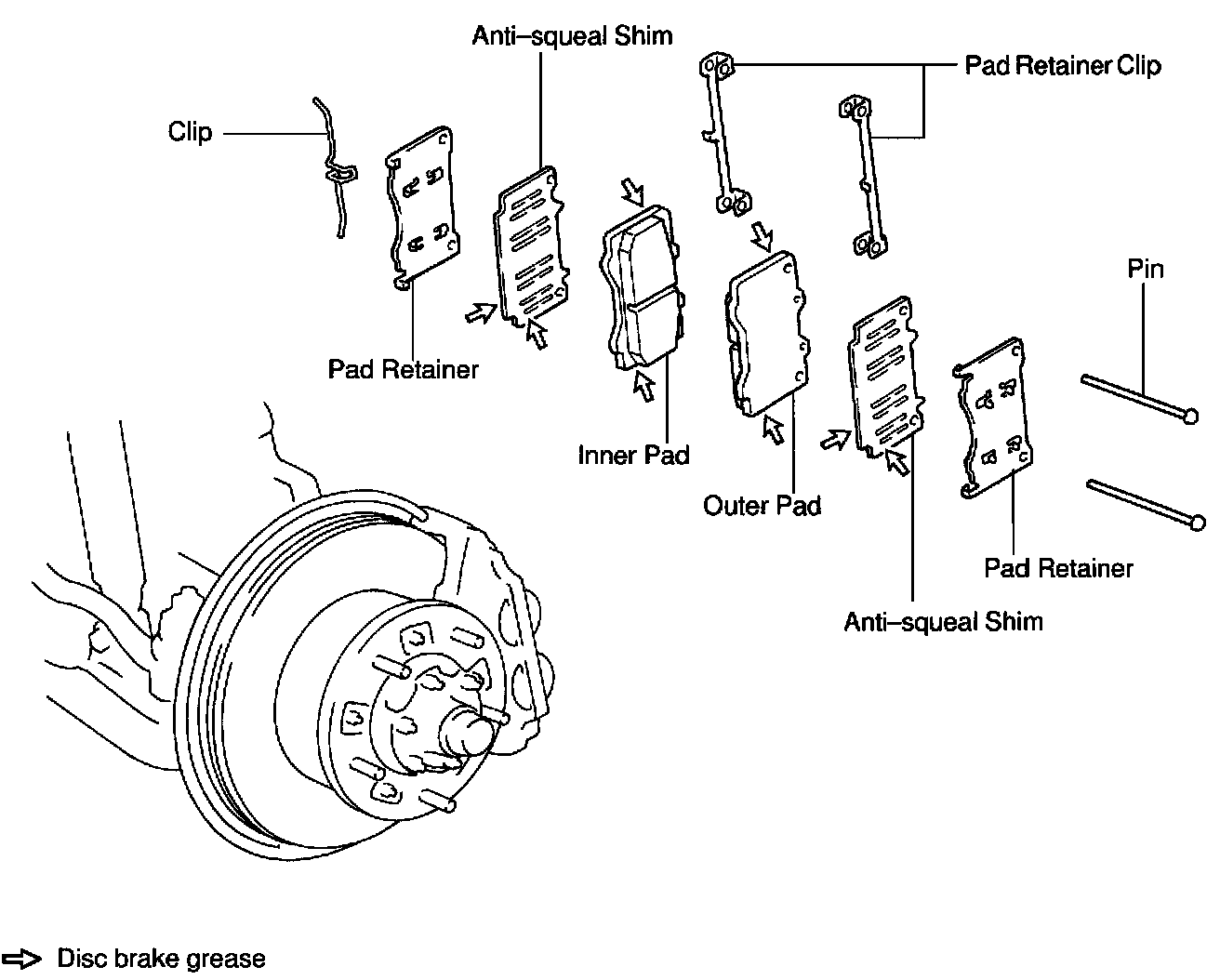 Anti–squeal Shim

Pad Retainer Clip

Clip

Pin

Pad Retainer

Inner Pad

Outer Pad

Pad Retainer

Anti–squeal Shim

Disc brake grease