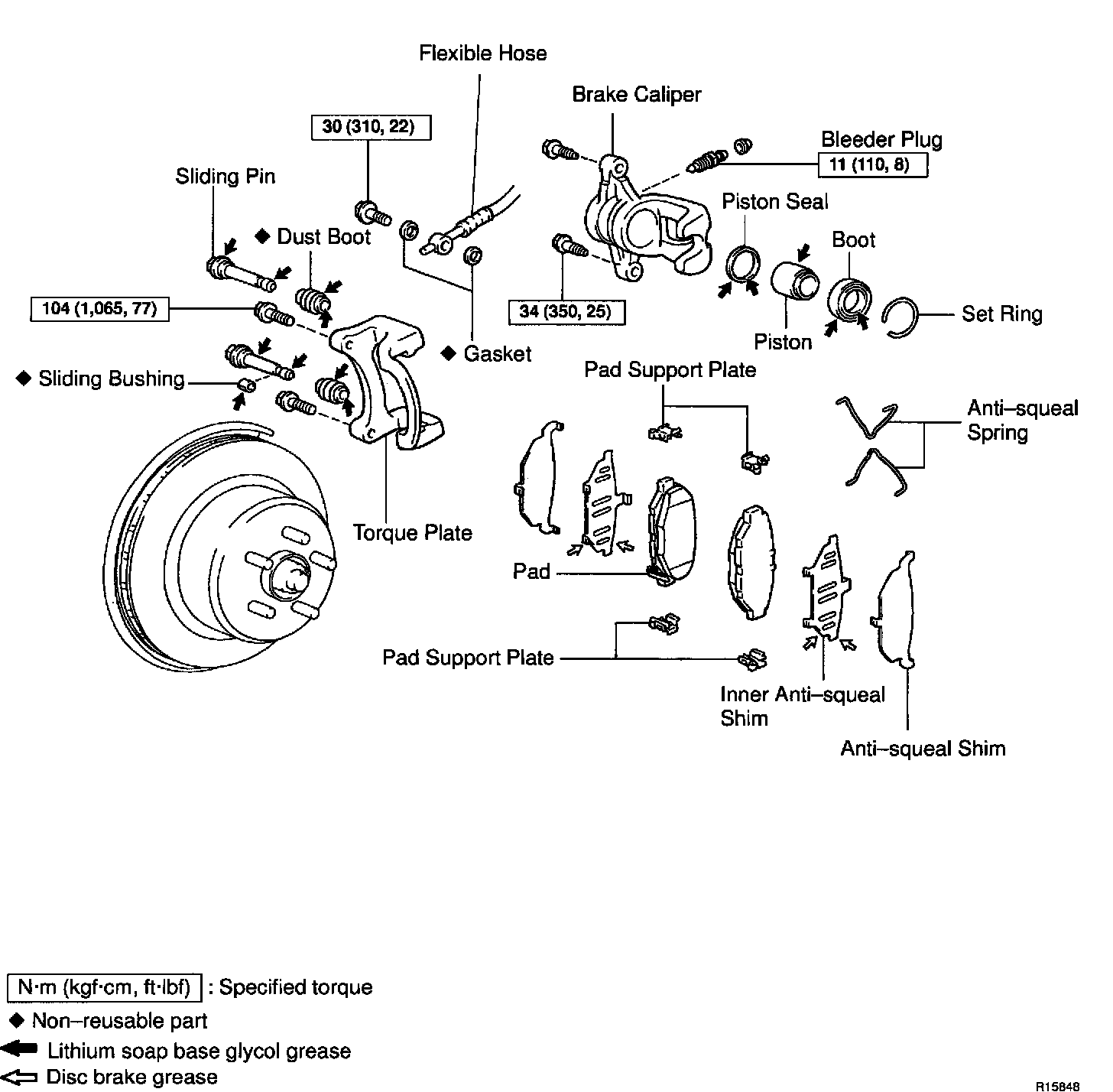 Flexible Hose

Brake Caliper

30 (310, 22)

Bleeder Plug

11 (110, 8)

Sliding Pin

Piston Seal

◆ Dust Boot

Boot

104 (1,065, 77)

34 (350, 25)

Set Ring

Piston

◆ Gasket

◆ Sliding Bushing

Pad Support Plate

Anti–squeal Spring

Torque Plate

Pad

Pad Support Plate

Inner Anti–squeal Shim

Anti–squeal Shim

N·m (kgf·cm, ft·lbf) : Specified torque

◆ Non–reusable part

Lithium soap base glycol grease

Disc brake grease

R15848