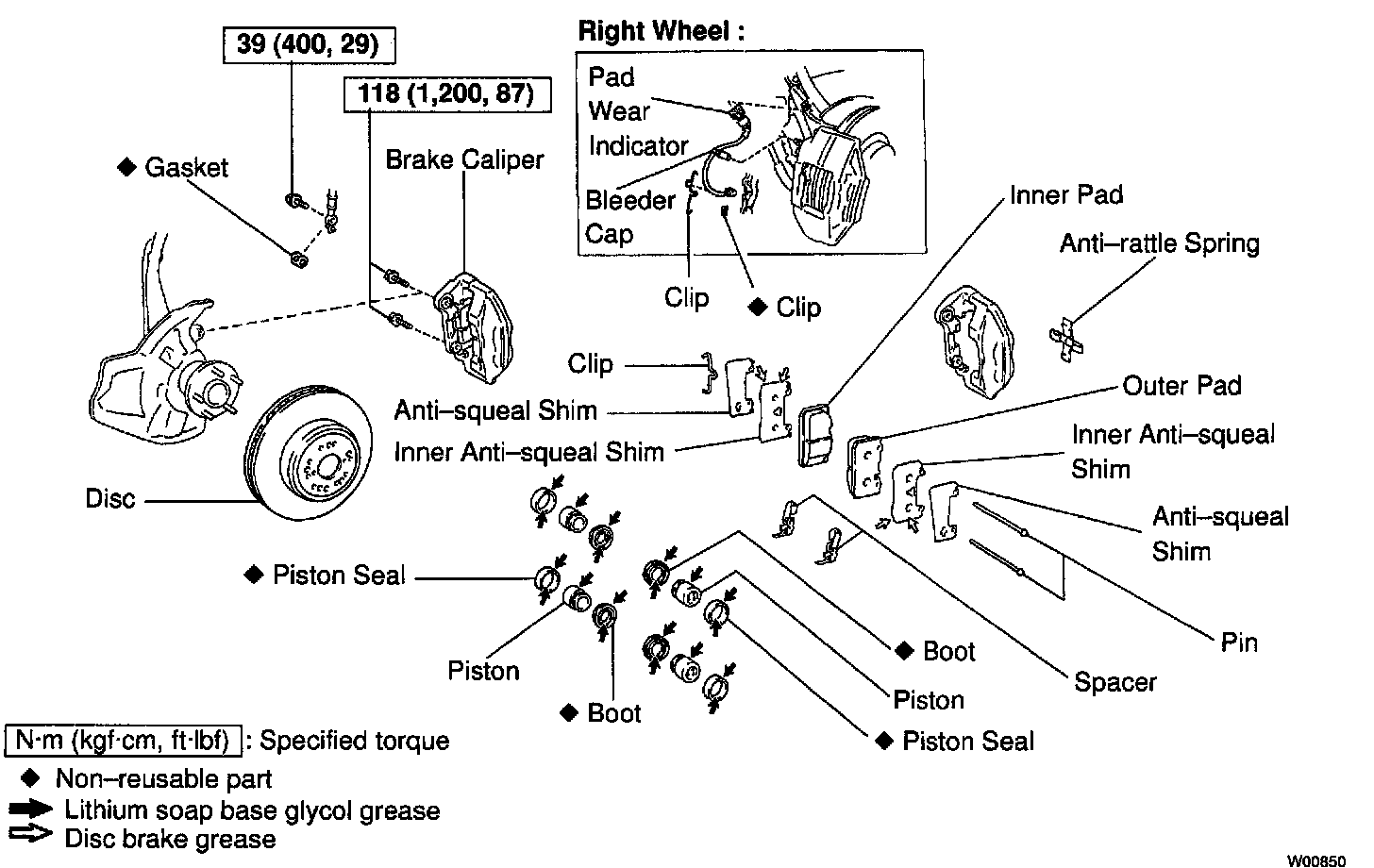 39 (400, 29)

118 (1,200, 87)

◆ Gasket

Brake Caliper

Right Wheel :

Pad Wear Indicator

Bleeder Cap

Clip

◆ Clip

Inner Pad

Anti–rattle Spring

Clip

Anti–squeal Shim

Inner Anti–squeal Shim

Outer Pad

Inner Anti–squeal Shim

Anti–squeal Shim

Disc

◆ Piston Seal

Piston

◆ Boot

◆ Boot

Piston

◆ Piston Seal

Spacer

Pin

N·m (kgf·cm, ft·lbf) : Specified torque

◆ Non–reusable part

Lithium soap base glycol grease

Disc brake grease

W00850