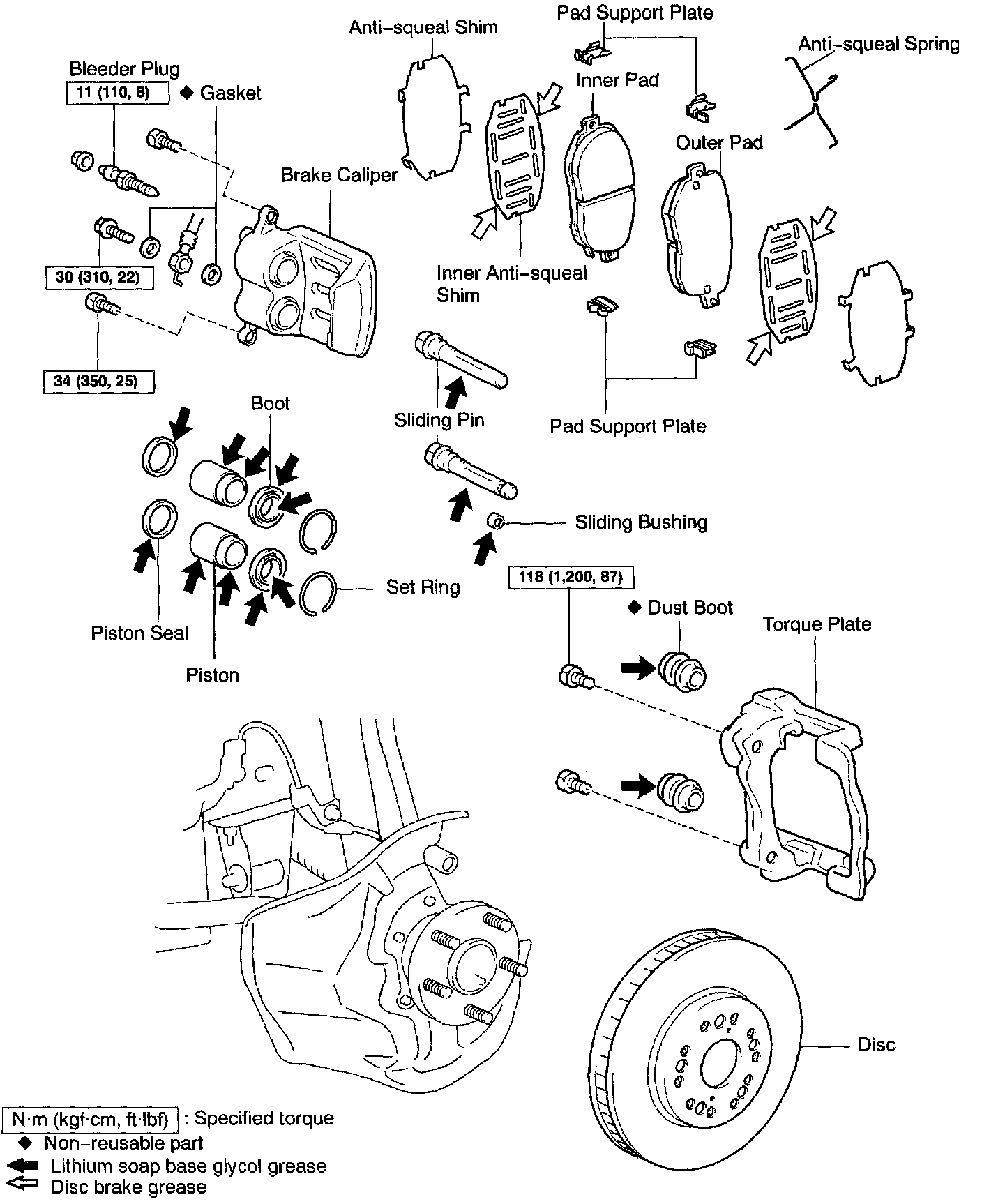 Anti–squeal Shim

Pad Support Plate

Anti–squeal Spring

Bleeder Plug

11 (110, 8)

◆ Gasket

Inner Pad

Outer Pad

Brake Caliper

30 (310, 22)

Inner Anti–squeal Shim

34 (350, 25)

Boot

Sliding Pin

Pad Support Plate

Sliding Bushing

Set Ring

118 (1,200, 87)

◆ Dust Boot

Torque Plate

Piston Seal

Piston

Disc

N·m (kgf·cm, ft·lbf) : Specified torque
◆ Non–reusable part
Lithium soap base glycol grease
Disc brake grease