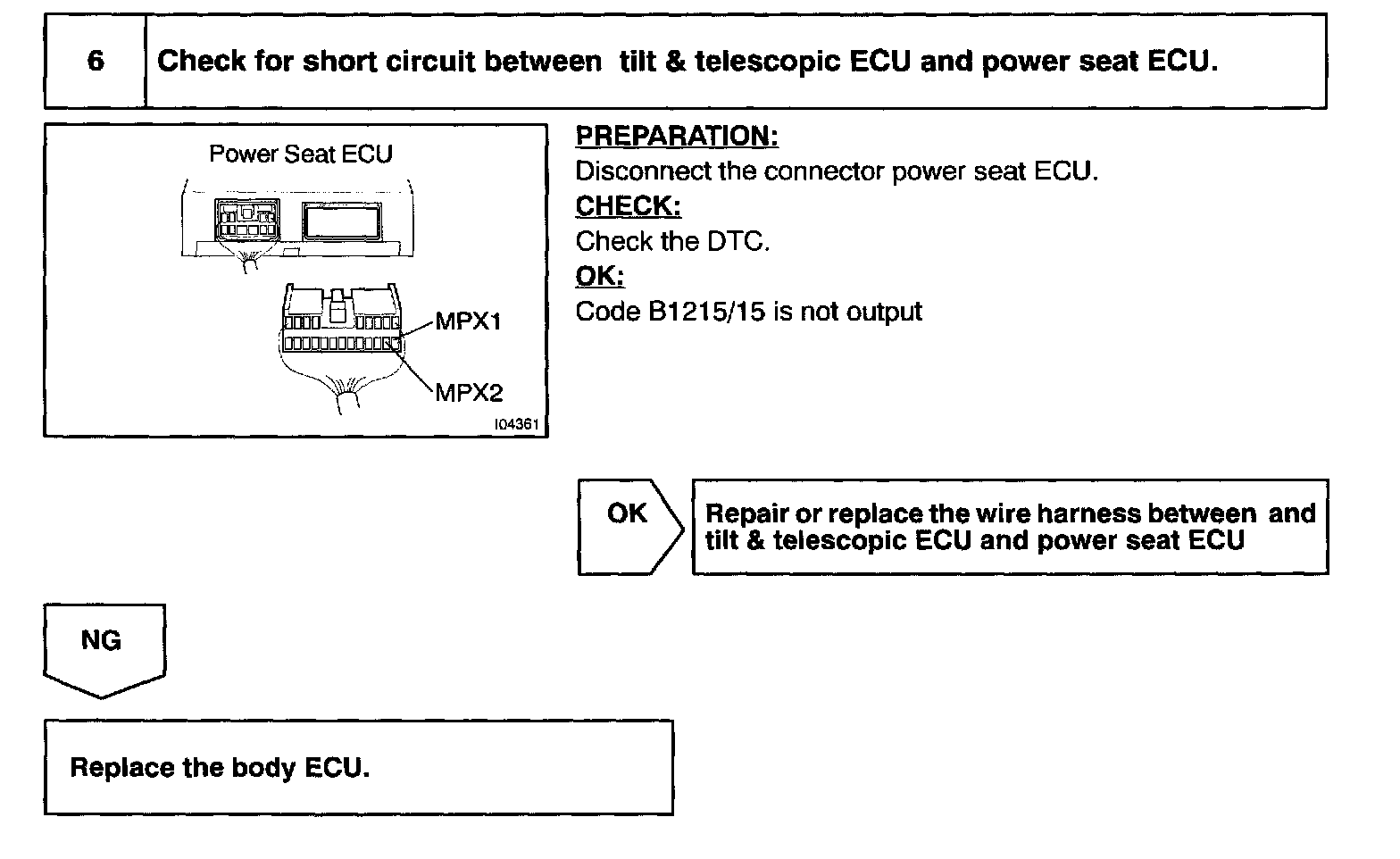 6 Check for short circuit between tilt & telescopic ECU and power seat ECU.

Power Seat ECU

MPX1

MPX2

I04361

PREPARATION:
Disconnect the connector power seat ECU.
CHECK:
Check the DTC.
OK:
Code B1215/15 is not output

OK

Repair or replace the wire harness between and tilt & telescopic ECU and power seat ECU

NG

Replace the body ECU.