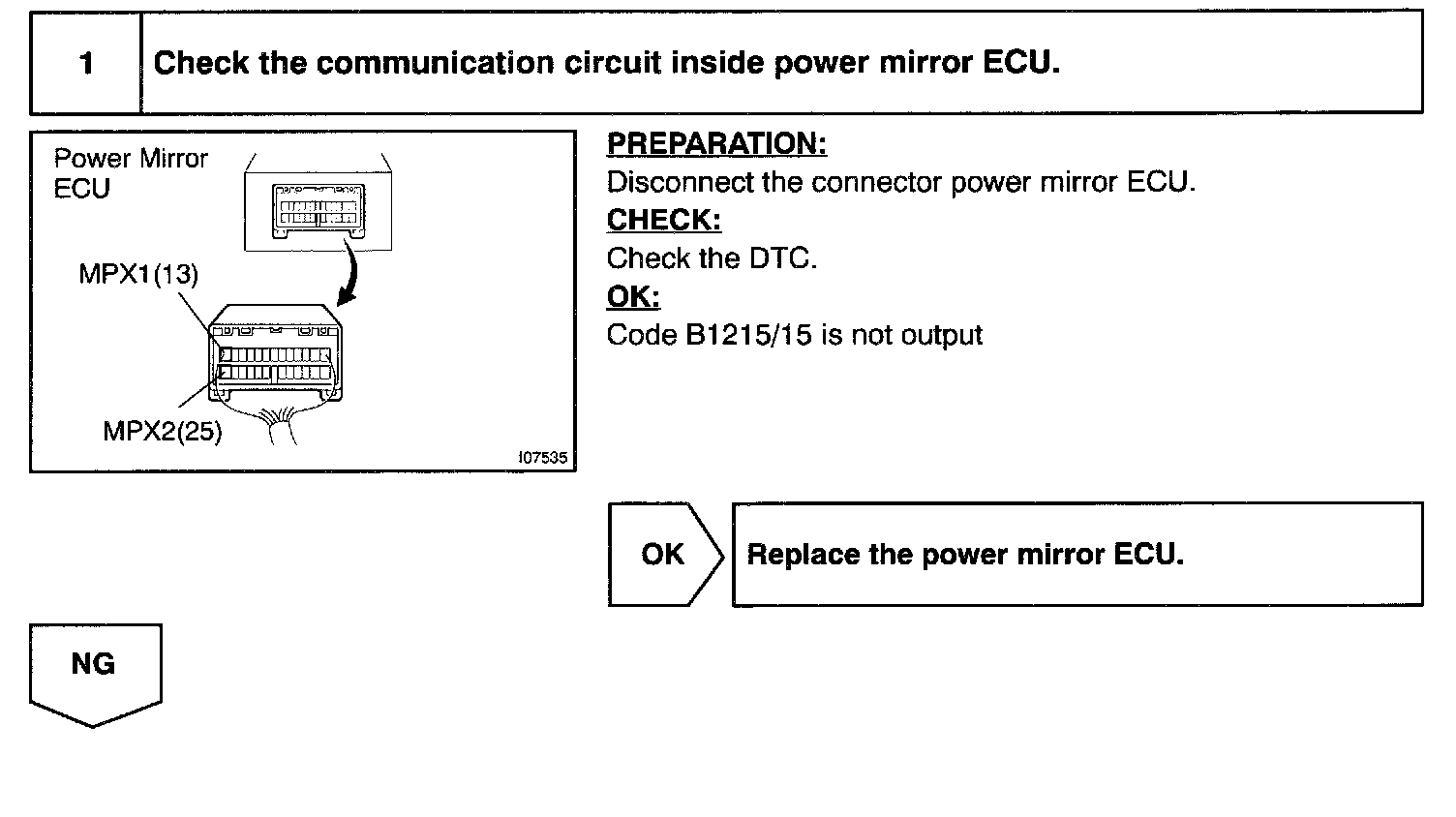 1 Check the communication circuit inside power mirror ECU.

Power Mirror ECU

MPX1(13)

MPX2(25)

I07535

PREPARATION:
Disconnect the connector power mirror ECU.
CHECK:
Check the DTC.
OK:
Code B1215/15 is not output

OK

Replace the power mirror ECU.

NG