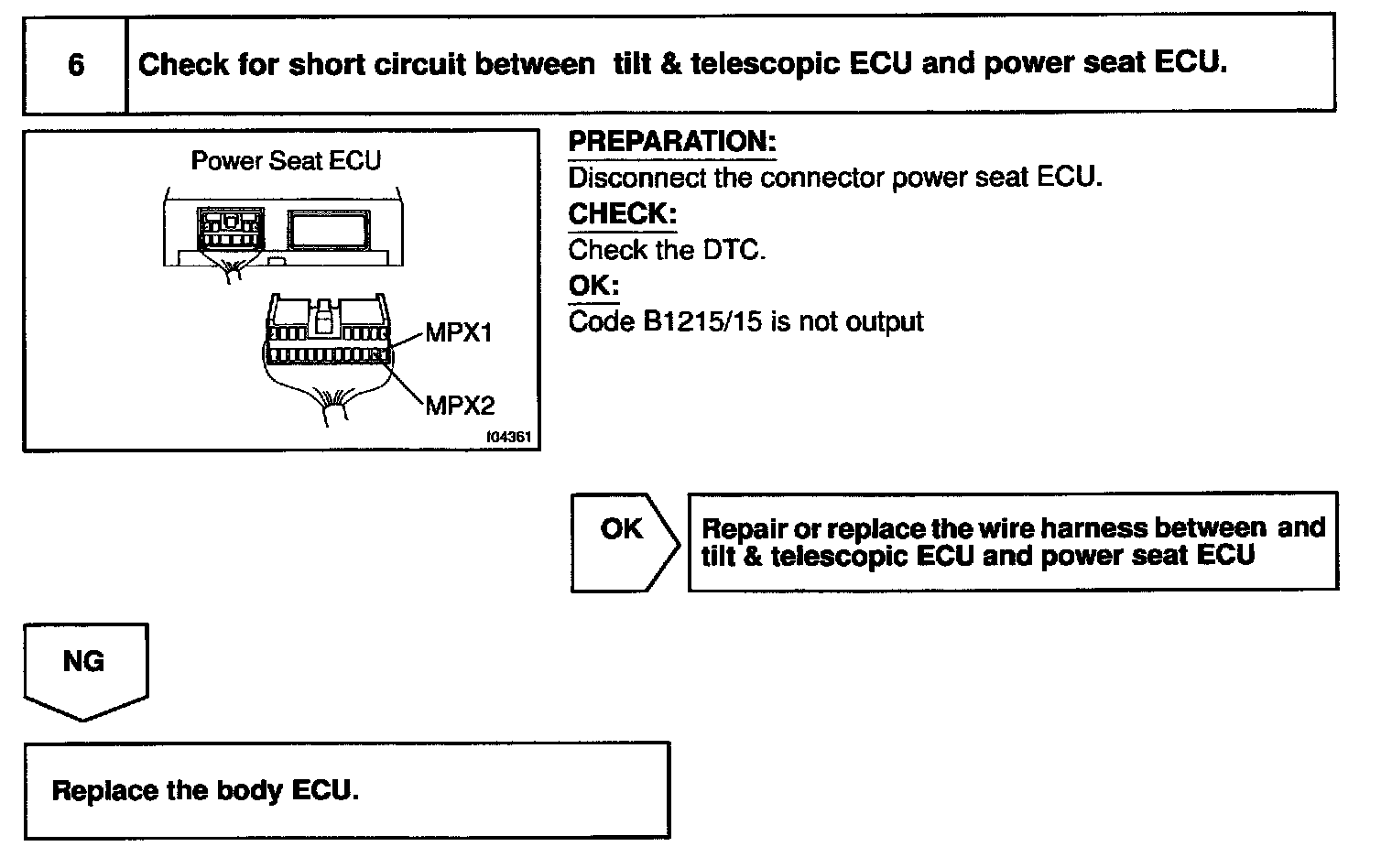 6 Check for short circuit between tilt & telescopic ECU and power seat ECU.

Power Seat ECU

MPX1

MPX2

I04361

PREPARATION:
Disconnect the connector power seat ECU.
CHECK:
Check the DTC.
OK:
Code B1215/15 is not output

OK

Repair or replace the wire harness between and tilt & telescopic ECU and power seat ECU

NG

Replace the body ECU.