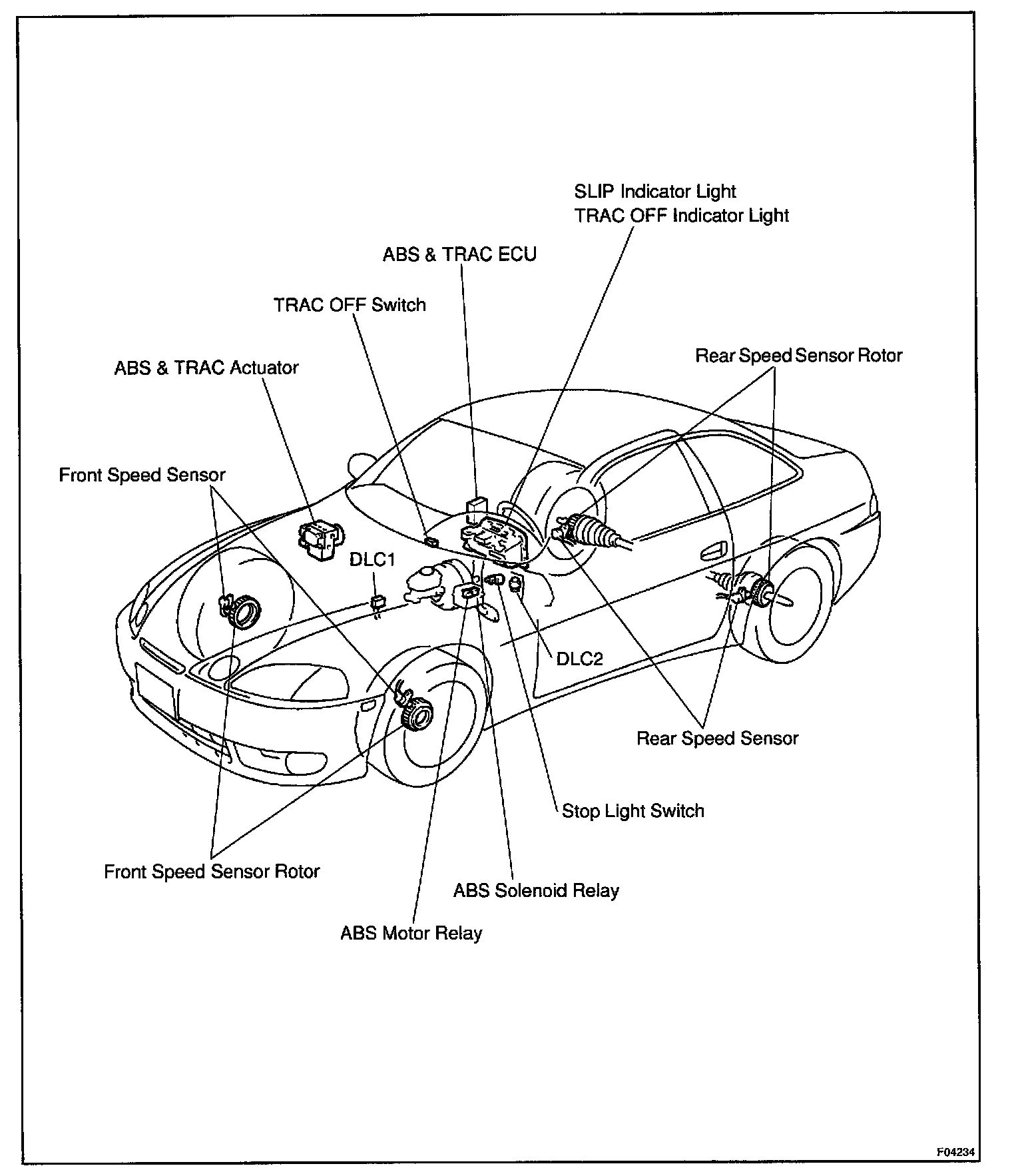 SLIP Indicator Light
TRAC OFF Indicator Light

ABS & TRAC ECU

TRAC OFF Switch

Rear Speed Sensor Rotor

ABS & TRAC Actuator

Front Speed Sensor

DLC1

DLC2

Rear Speed Sensor

Stop Light Switch

Front Speed Sensor Rotor

ABS Solenoid Relay

ABS Motor Relay

F04234