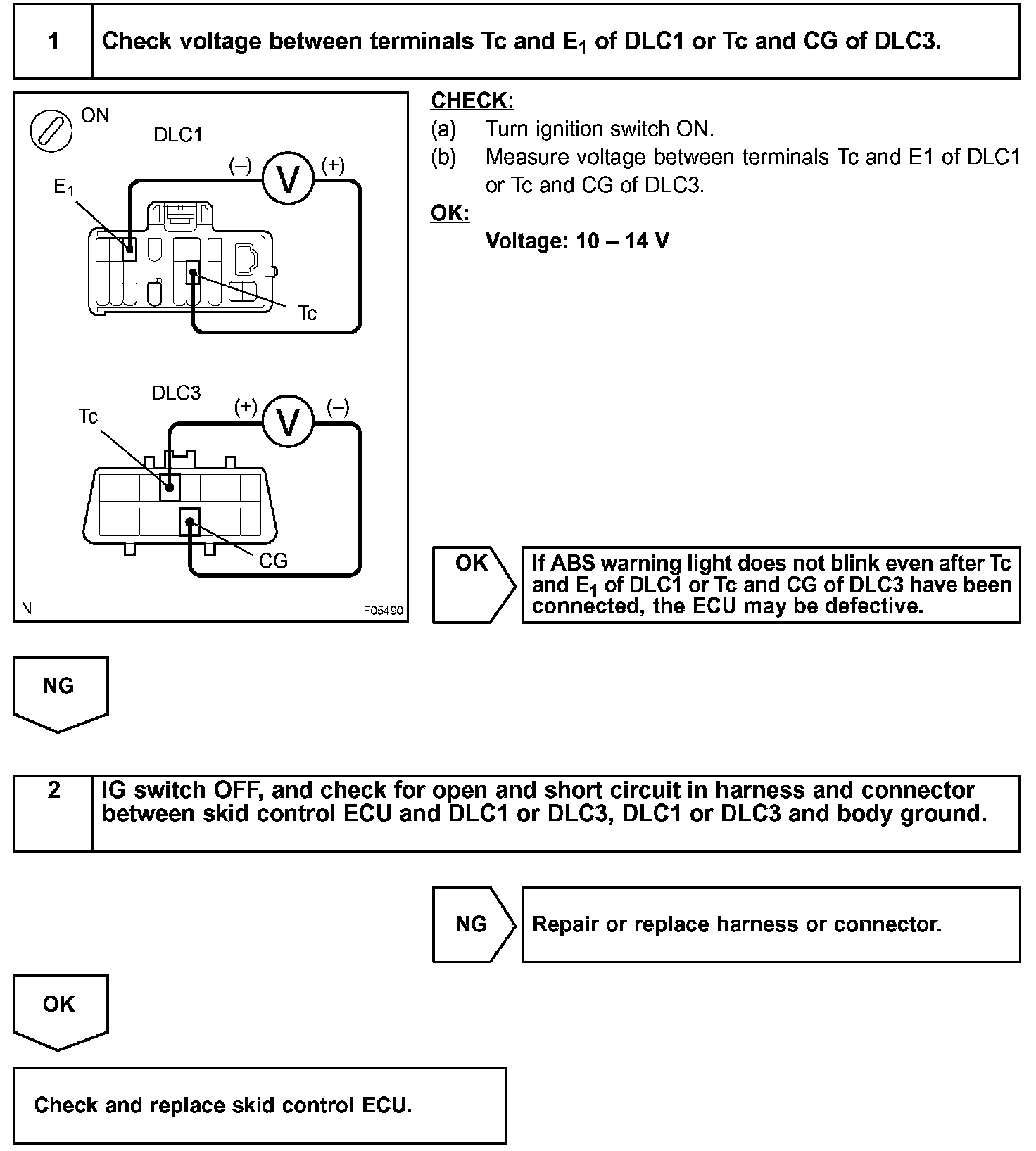 1 Check voltage between terminals Tc and $E_1$ of DLC1 or Tc and CG of DLC3.

ON
DLC1
(–) V (+)
$E_1$
Tc

DLC3
(+) V (–)
Tc
CG

N F05490

CHECK:
(a) Turn ignition switch ON.
(b) Measure voltage between terminals Tc and E1 of DLC1 or Tc and CG of DLC3.

OK:
Voltage: 10 – 14 V

OK

If ABS warning light does not blink even after Tc and $E_1$ of DLC1 or Tc and CG of DLC3 have been connected, the ECU may be defective.

NG

2 IG switch OFF, and check for open and short circuit in harness and connector between skid control ECU and DLC1 or DLC3, DLC1 or DLC3 and body ground.

NG

Repair or replace harness or connector.

OK

Check and replace skid control ECU.