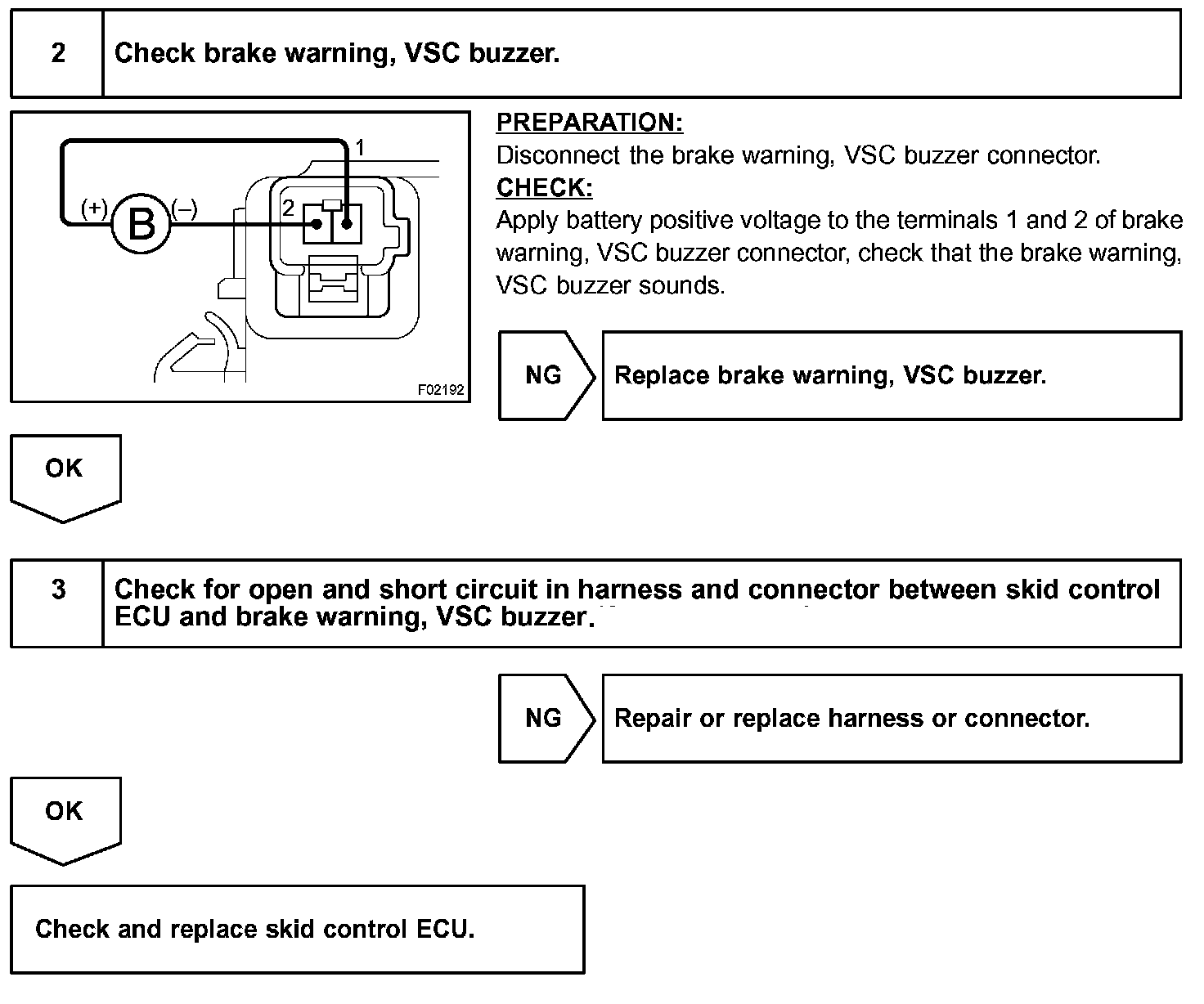 2 Check brake warning, VSC buzzer.

1
(+) B (–)
2
F02192

PREPARATION:
Disconnect the brake warning, VSC buzzer connector.
CHECK:
Apply battery positive voltage to the terminals 1 and 2 of brake warning, VSC buzzer connector, check that the brake warning, VSC buzzer sounds.

NG Replace brake warning, VSC buzzer.

OK

3 Check for open and short circuit in harness and connector between skid control ECU and brake warning, VSC buzzer.

NG Repair or replace harness or connector.

OK

Check and replace skid control ECU.