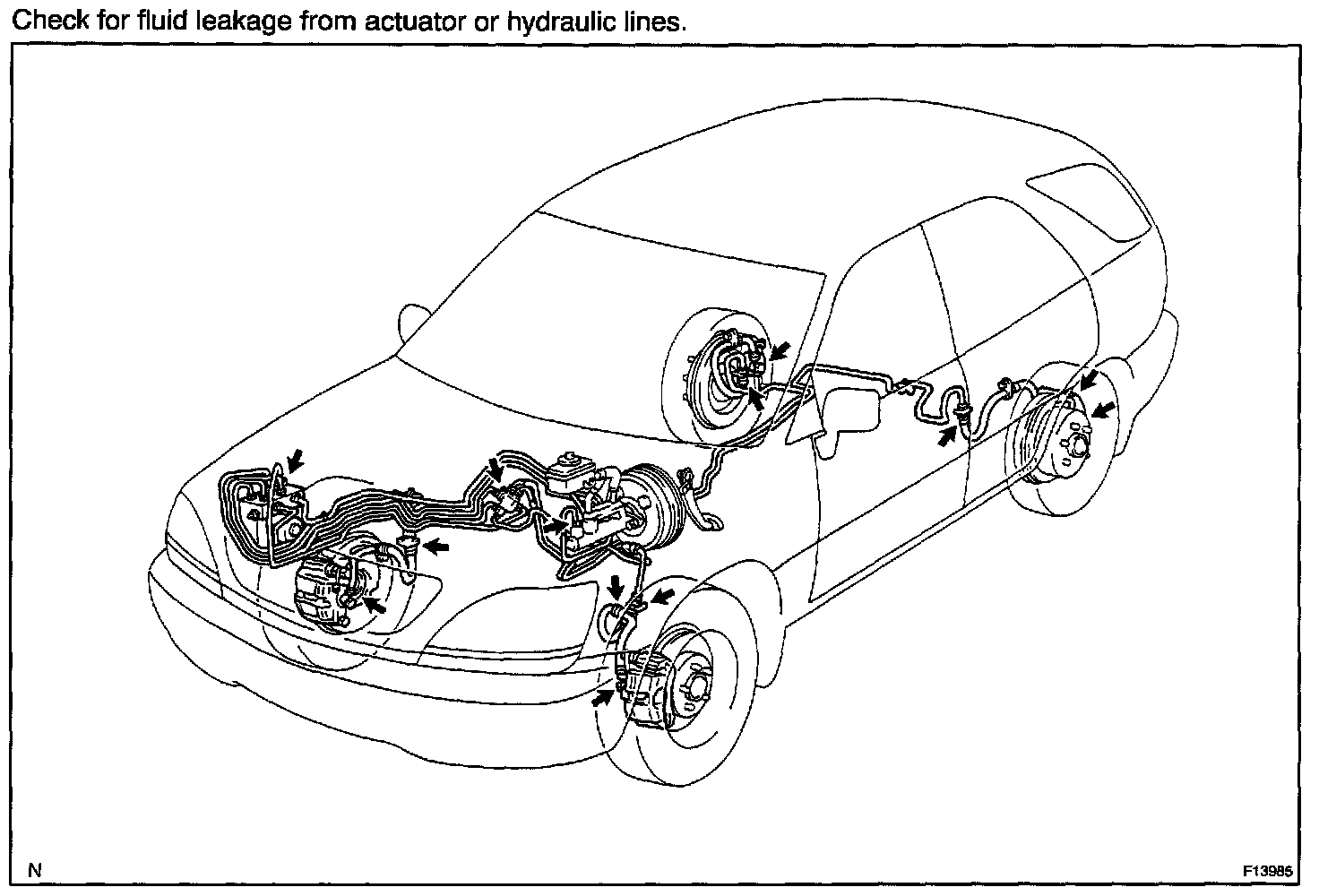 Check for fluid leakage from actuator or hydraulic lines.

N

F13985