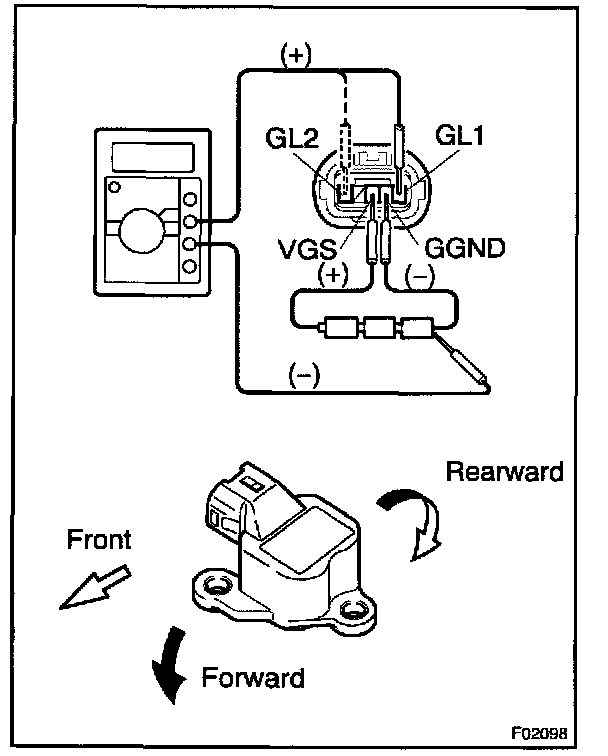 (+)
GL2
GL1
VGS
GGND
(+)
(–)
(–)
Rearward
Front
Forward
F02098