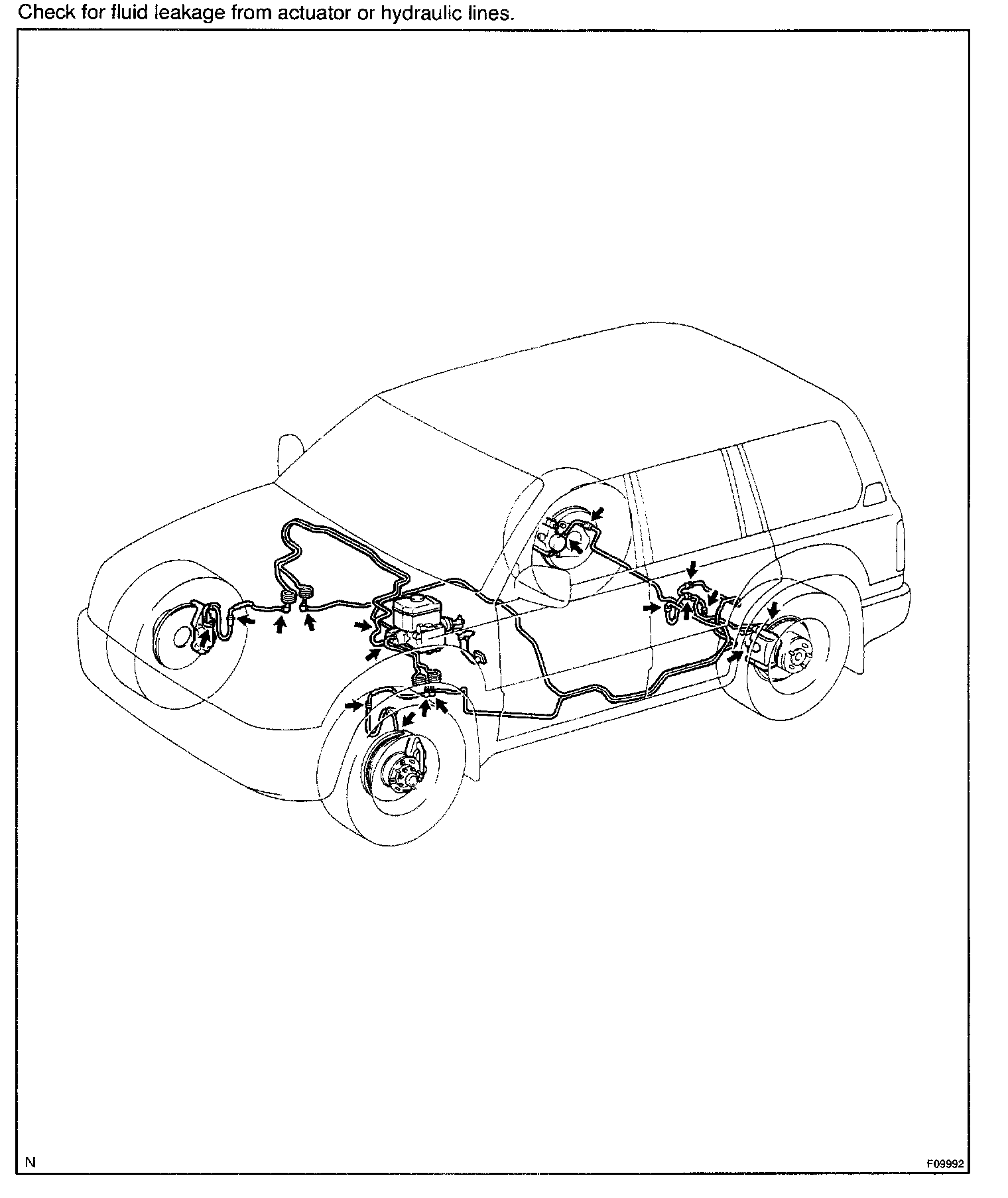 Check for fluid leakage from actuator or hydraulic lines.

N

F09992