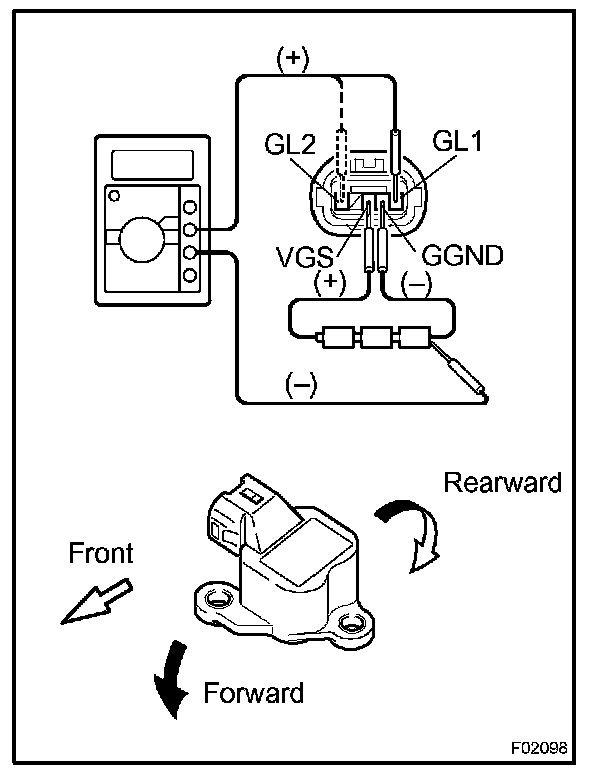 (+)
GL2
GL1
VGS
GGND
(+)
(–)
(–)
Rearward
Front
Forward
F02098