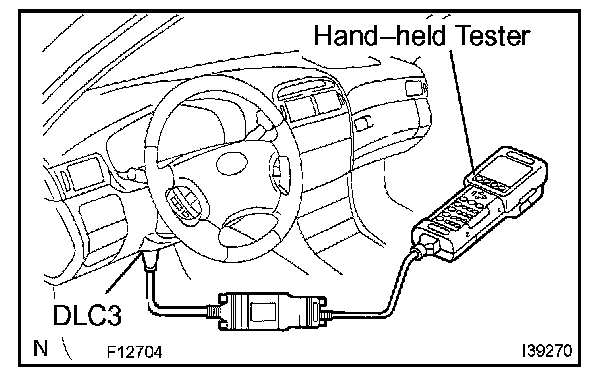 Hand–held Tester

DLC3

N

F12704

I39270