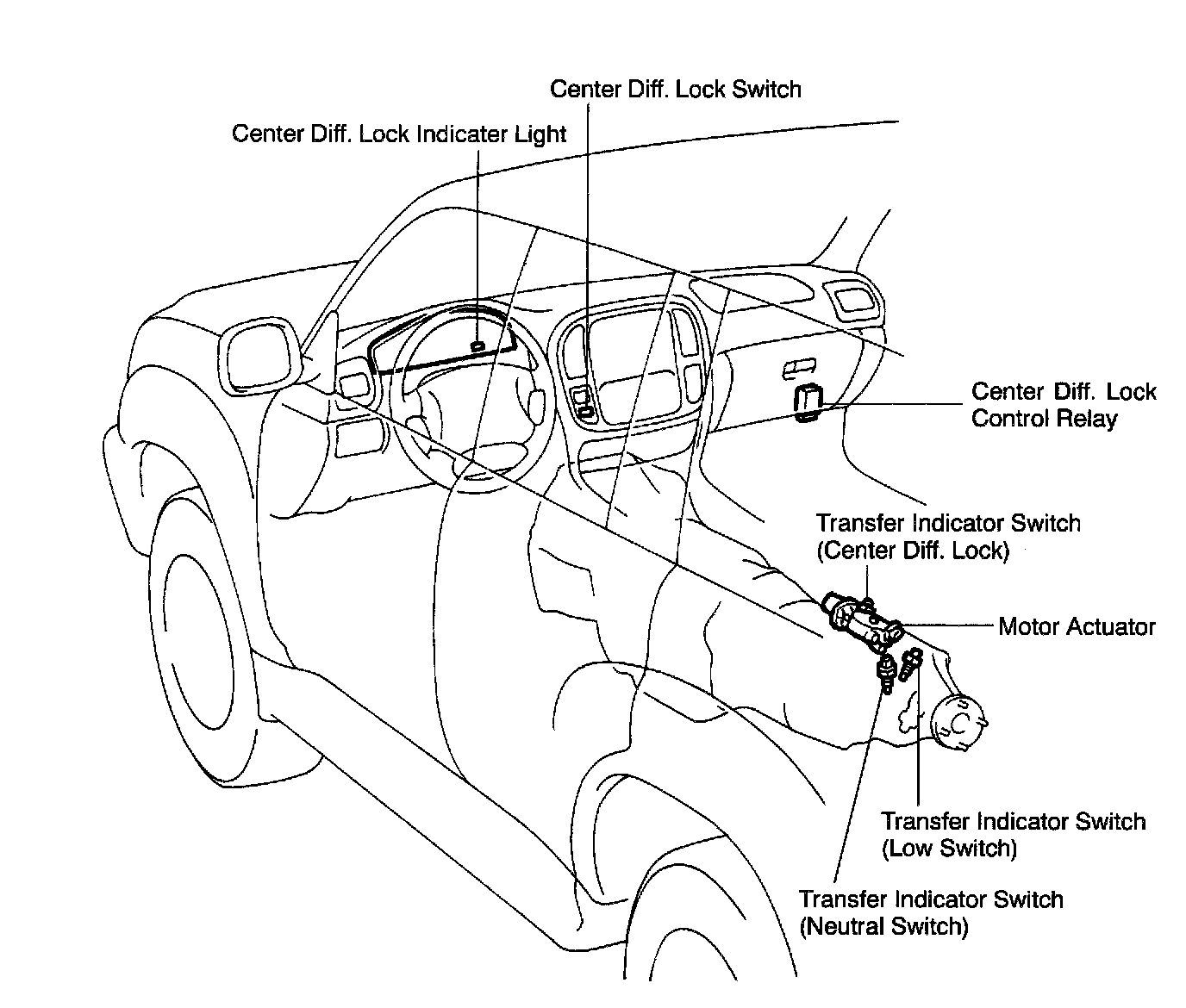 Center Diff. Lock Switch

Center Diff. Lock Indicater Light

Center Diff. Lock Control Relay

Transfer Indicator Switch (Center Diff. Lock)

Motor Actuator

Transfer Indicator Switch (Low Switch)

Transfer Indicator Switch (Neutral Switch)