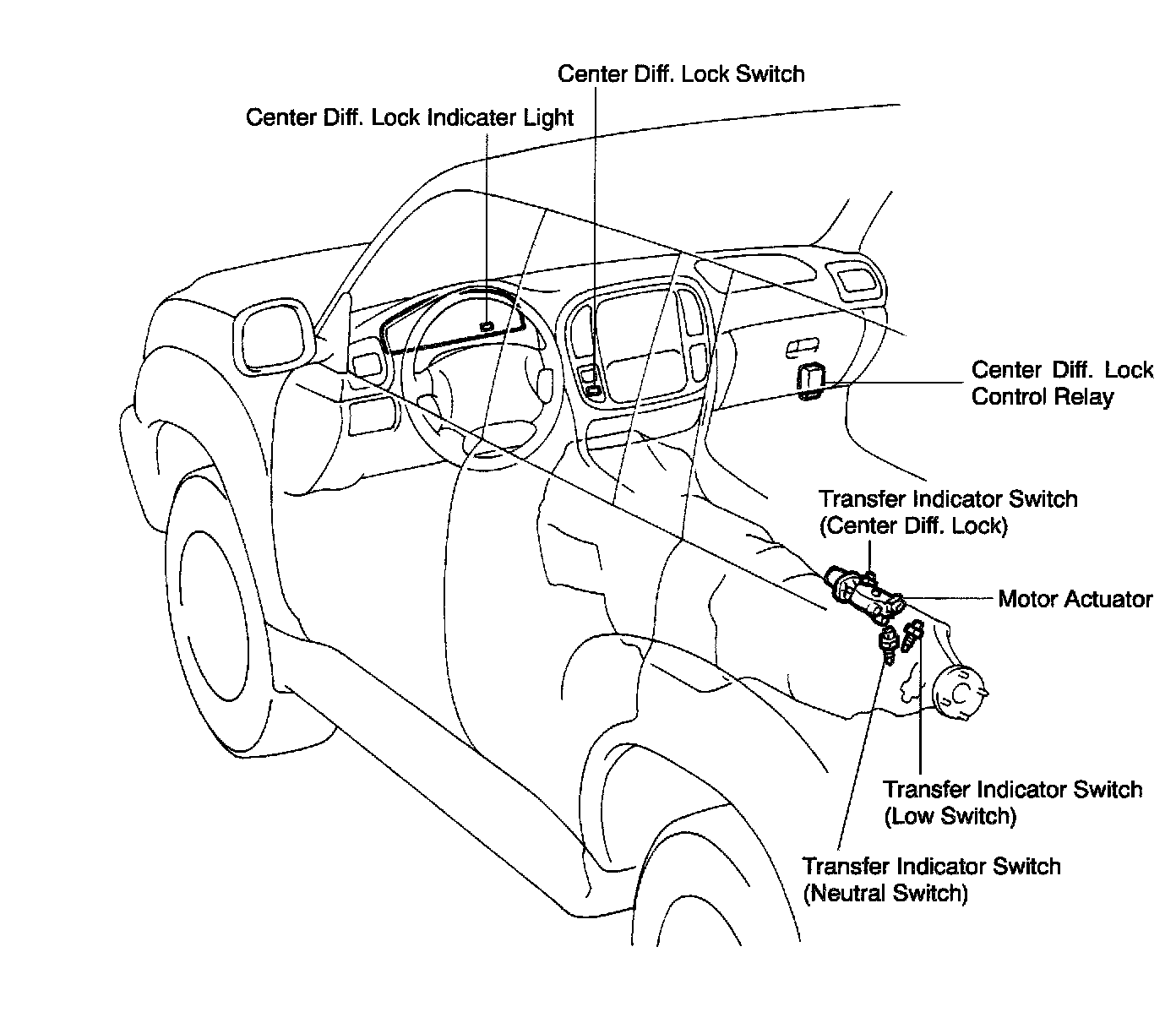 Center Diff. Lock Switch

Center Diff. Lock Indicater Light

Center Diff. Lock Control Relay

Transfer Indicator Switch (Center Diff. Lock)

Motor Actuator

Transfer Indicator Switch (Low Switch)

Transfer Indicator Switch (Neutral Switch)