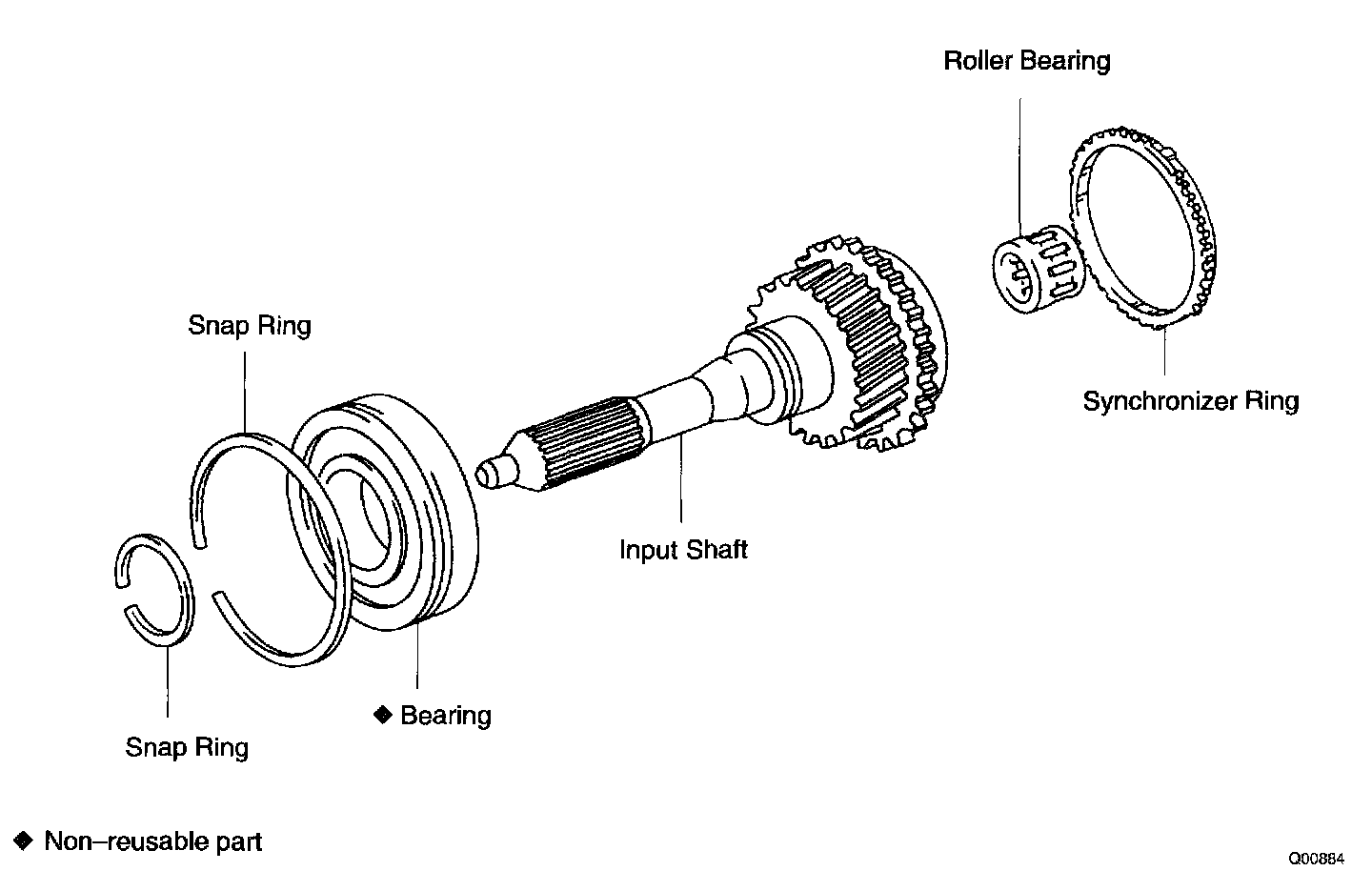 Roller Bearing

Snap Ring

Synchronizer Ring

Input Shaft

◆ Bearing

Snap Ring

◆ Non–reusable part

Q00884