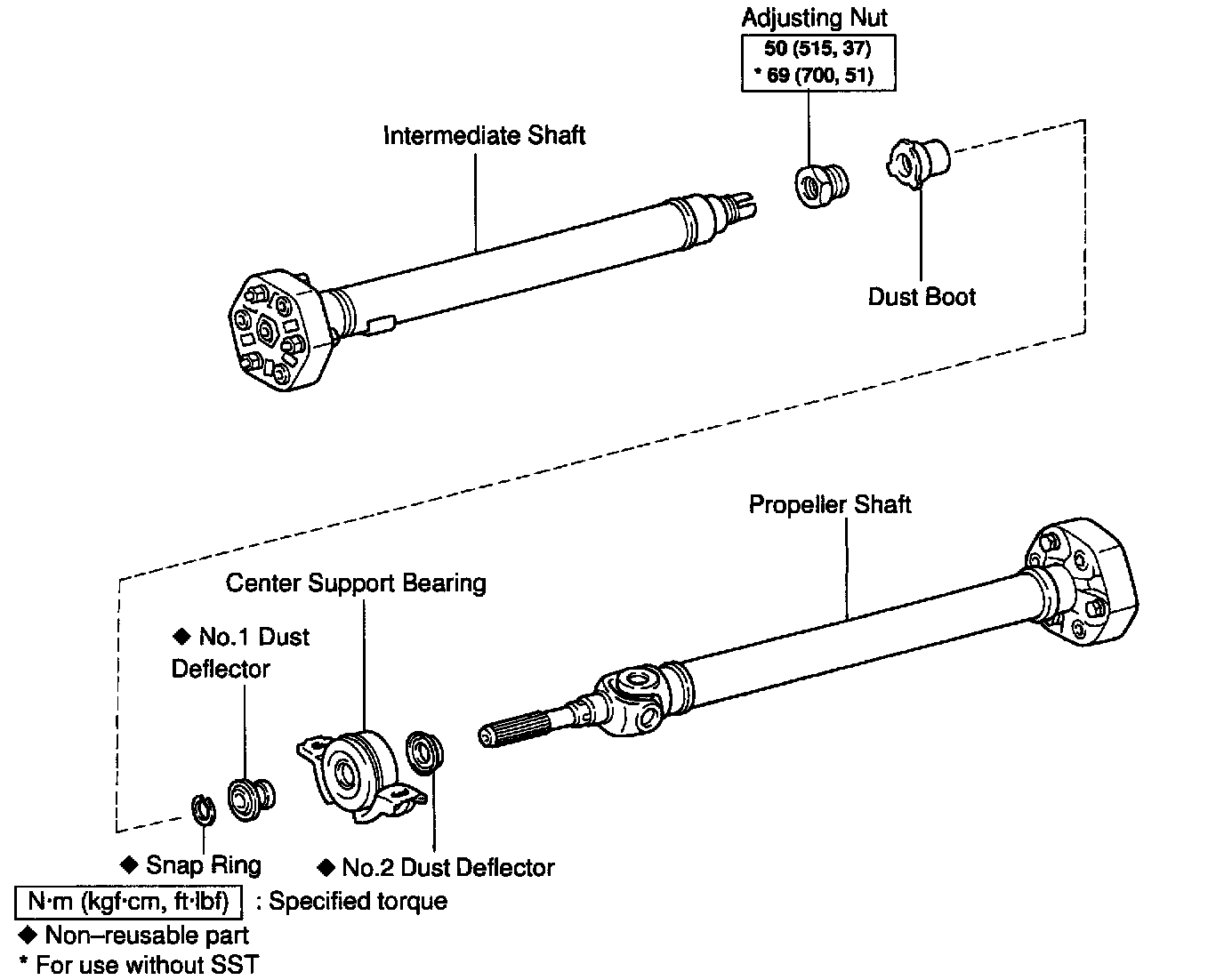 Adjusting Nut
50 (515, 37)
* 69 (700, 51)

Intermediate Shaft

Dust Boot

Propeller Shaft

Center Support Bearing

◆ No.1 Dust Deflector

◆ Snap Ring

◆ No.2 Dust Deflector

N·m (kgf·cm, ft·lbf) : Specified torque
◆ Non–reusable part
* For use without SST