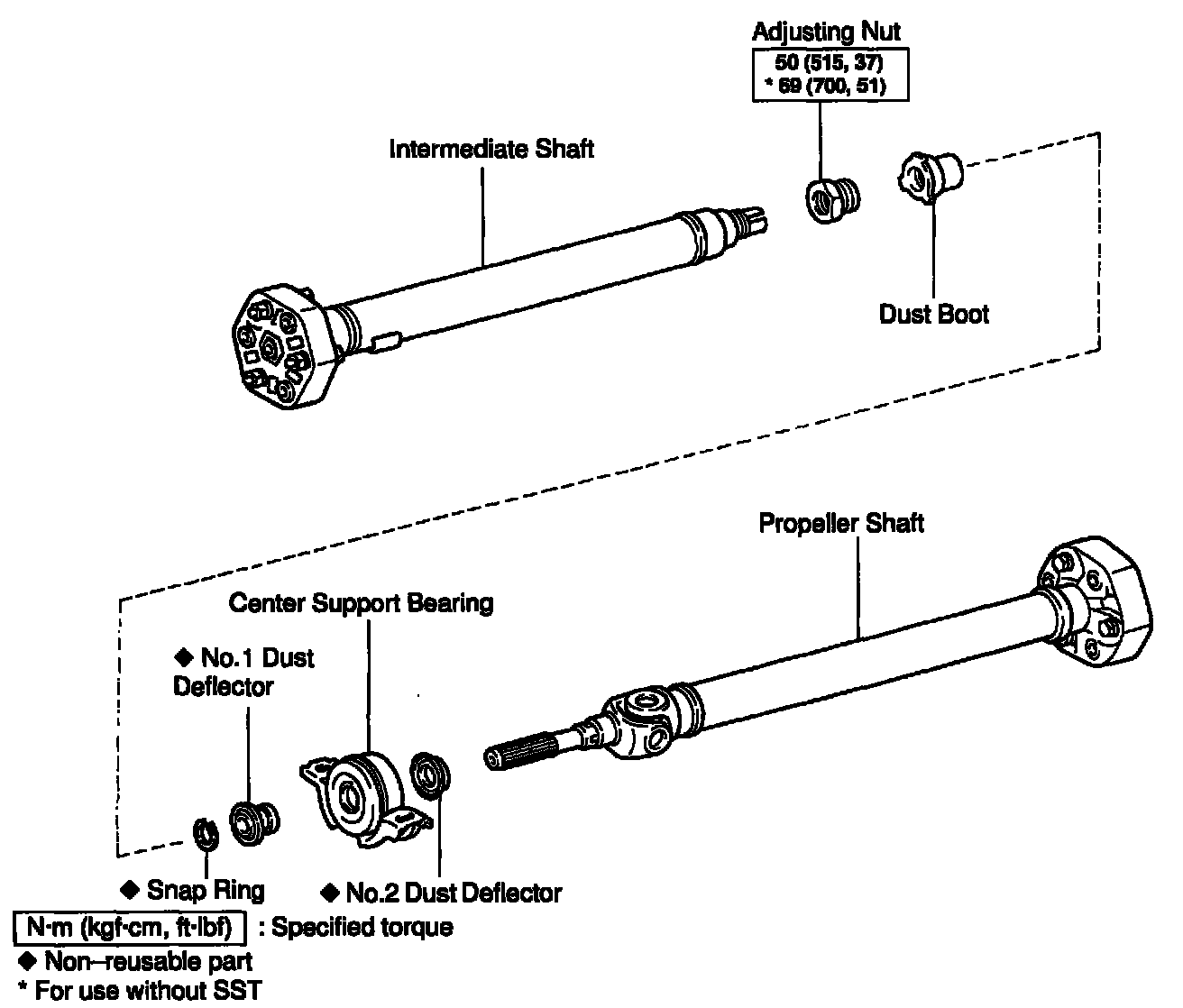 Adjusting Nut
50 (515, 37)
* 69 (700, 51)

Intermediate Shaft

Dust Boot

Propeller Shaft

Center Support Bearing

◆ No.1 Dust Deflector

◆ Snap Ring

◆ No.2 Dust Deflector

N·m (kgf·cm, ft·lbf) : Specified torque
◆ Non–reusable part
* For use without SST