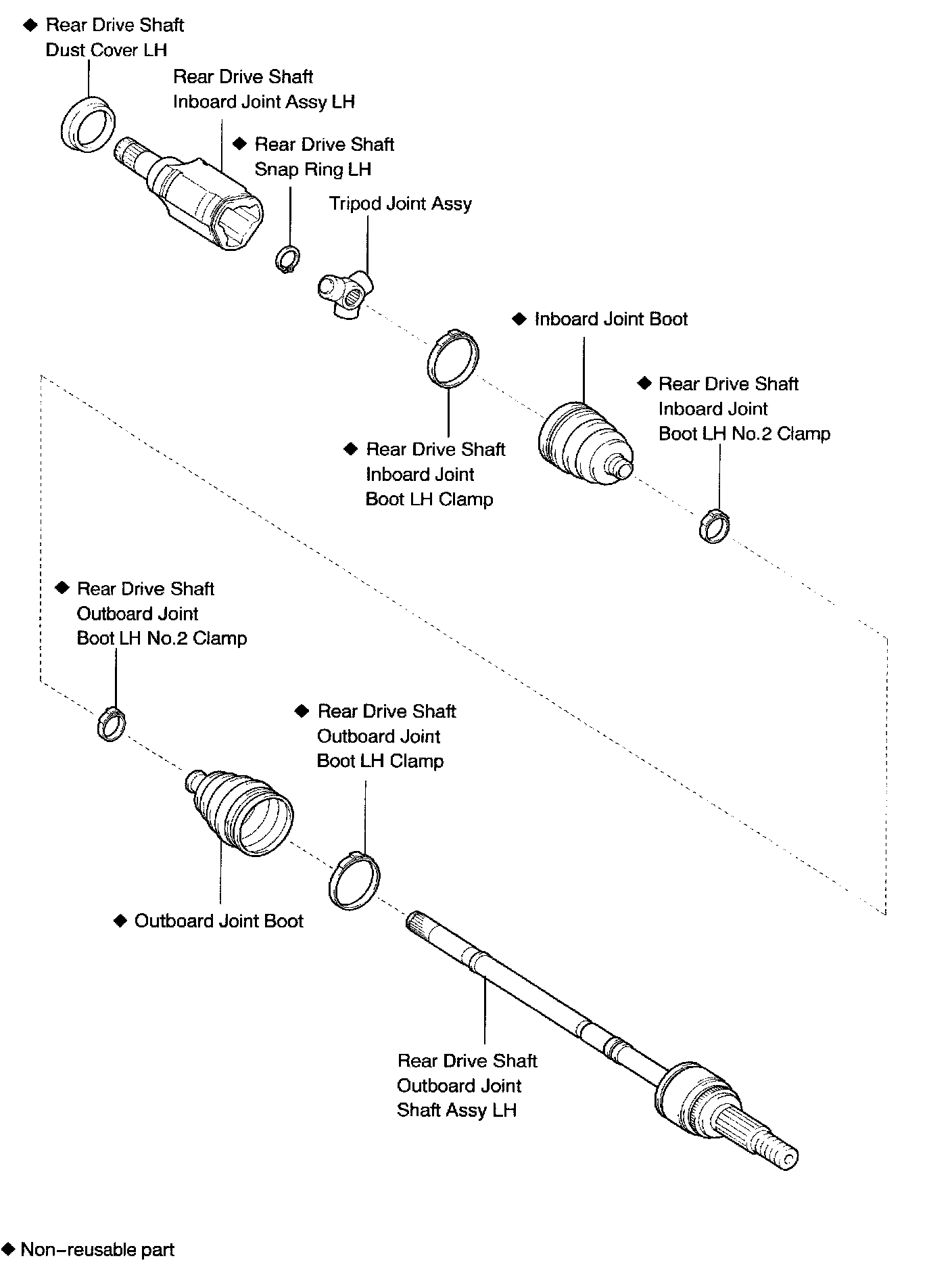 ◆ Rear Drive Shaft Dust Cover LH

Rear Drive Shaft Inboard Joint Assy LH

◆ Rear Drive Shaft Snap Ring LH

Tripod Joint Assy

◆ Inboard Joint Boot

◆ Rear Drive Shaft Inboard Joint Boot LH No.2 Clamp

◆ Rear Drive Shaft Inboard Joint Boot LH Clamp

◆ Rear Drive Shaft Outboard Joint Boot LH No.2 Clamp

◆ Rear Drive Shaft Outboard Joint Boot LH Clamp

◆ Outboard Joint Boot

Rear Drive Shaft Outboard Joint Shaft Assy LH

◆ Non-reusable part