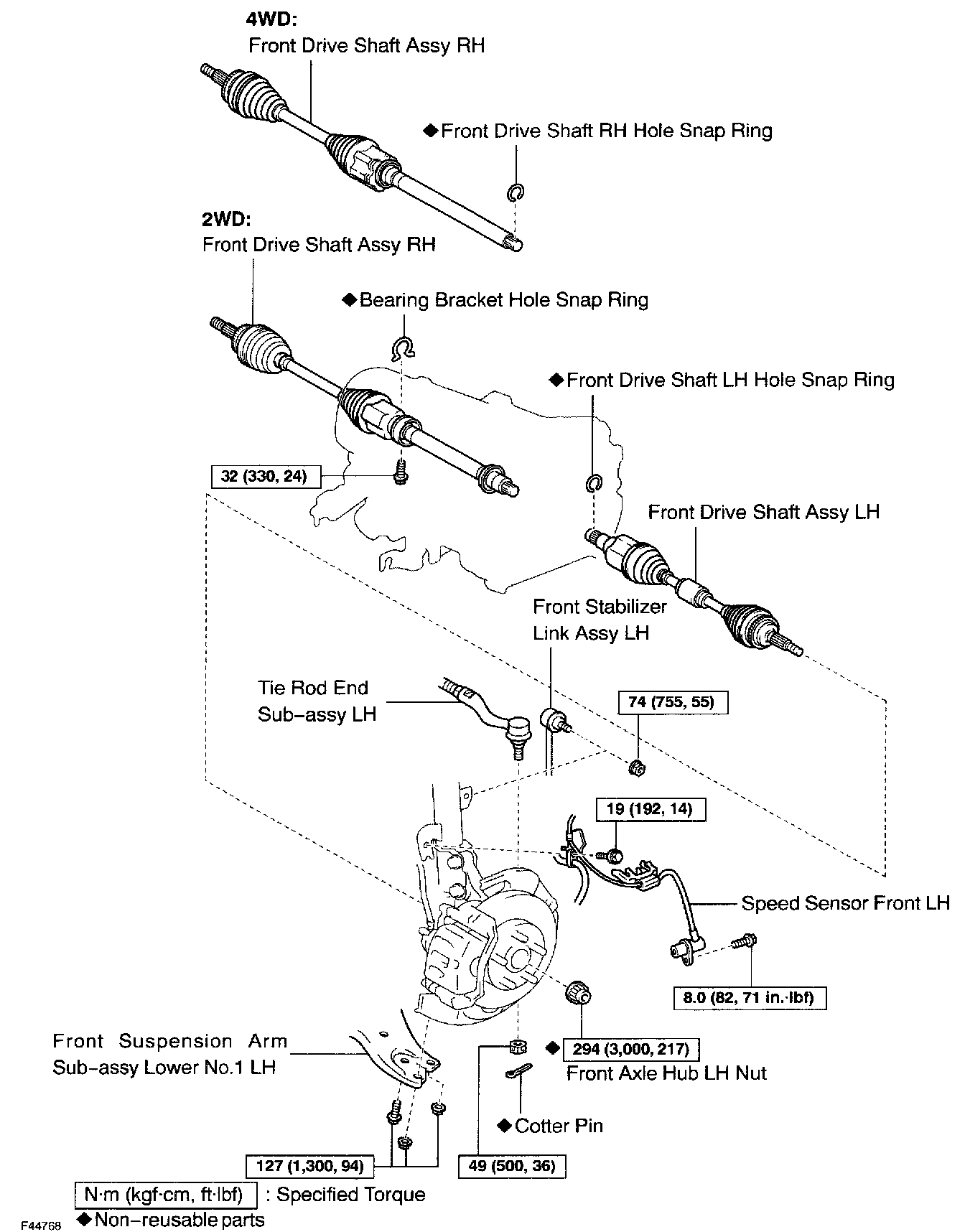 4WD:
Front Drive Shaft Assy RH

◆Front Drive Shaft RH Hole Snap Ring

2WD:
Front Drive Shaft Assy RH

◆Bearing Bracket Hole Snap Ring

◆Front Drive Shaft LH Hole Snap Ring

32 (330, 24)

Front Drive Shaft Assy LH

Front Stabilizer Link Assy LH

Tie Rod End Sub–assy LH

74 (755, 55)

19 (192, 14)

Speed Sensor Front LH

8.0 (82, 71 in.·lbf)

Front Suspension Arm Sub–assy Lower No.1 LH

◆ 294 (3,000, 217)
Front Axle Hub LH Nut

◆Cotter Pin

127 (1,300, 94)

49 (500, 36)

N·m (kgf·cm, ft·lbf) : Specified Torque
◆Non–reusable parts

F44768