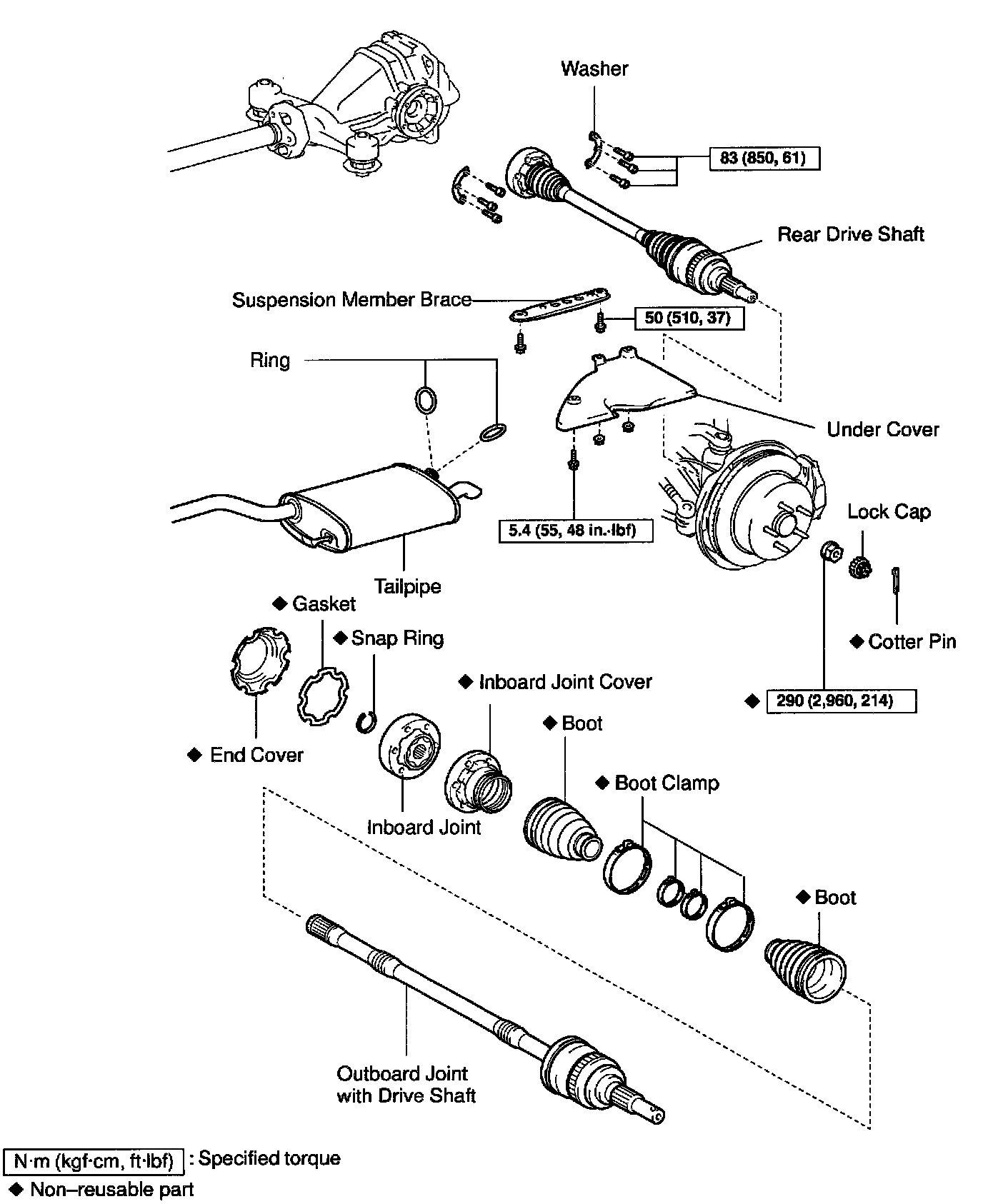 Washer

83 (850, 61)

Rear Drive Shaft

Suspension Member Brace

50 (510, 37)

Ring

Under Cover

5.4 (55, 48 in.·lbf)

Lock Cap

Tailpipe

◆ Gasket

◆ Snap Ring

◆ Cotter Pin

◆ Inboard Joint Cover

◆ 290 (2,960, 214)

◆ Boot

◆ End Cover

◆ Boot Clamp

Inboard Joint

◆ Boot

Outboard Joint with Drive Shaft

N·m (kgf·cm, ft·lbf) : Specified torque

◆ Non–reusable part