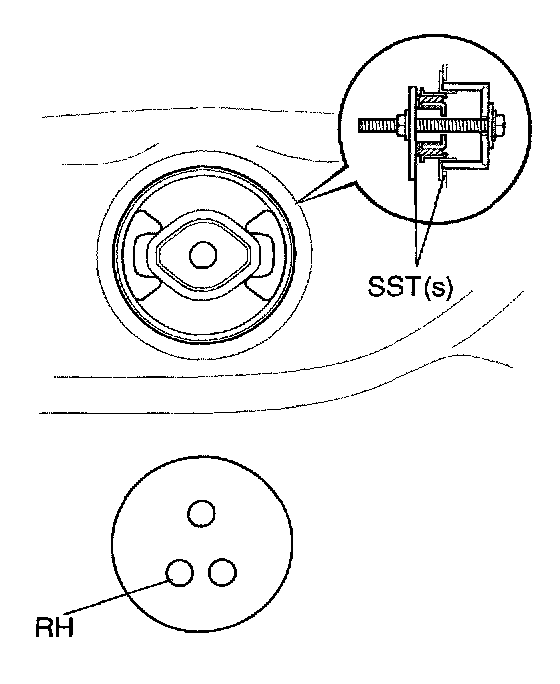 SST(s)

RH