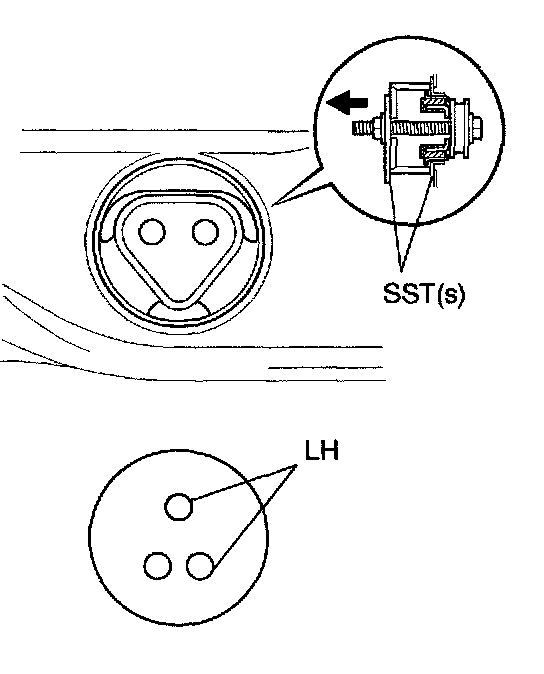 SST(s)

LH