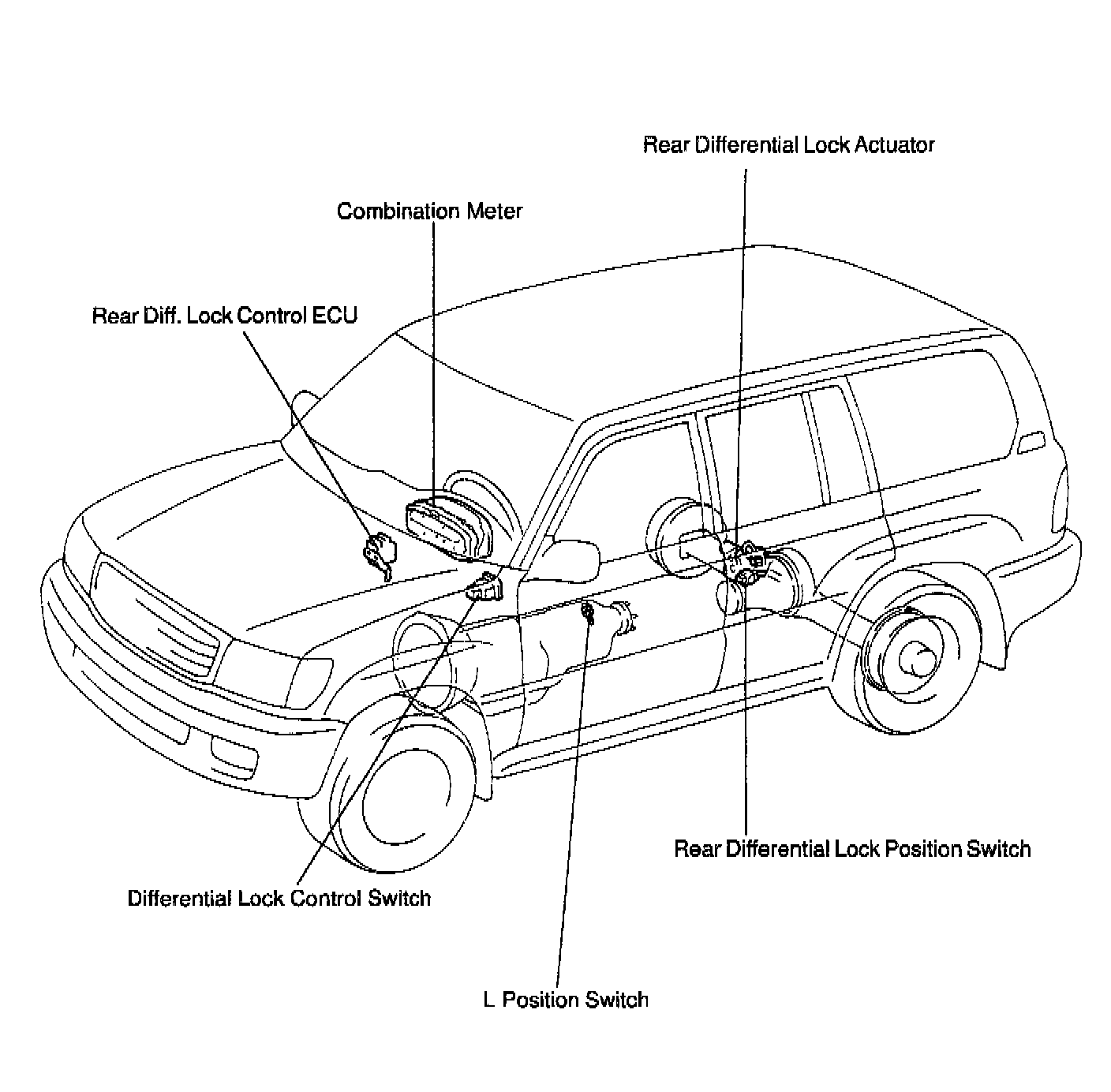 Rear Differential Lock Actuator

Combination Meter

Rear Diff. Lock Control ECU

Rear Differential Lock Position Switch

Differential Lock Control Switch

L Position Switch