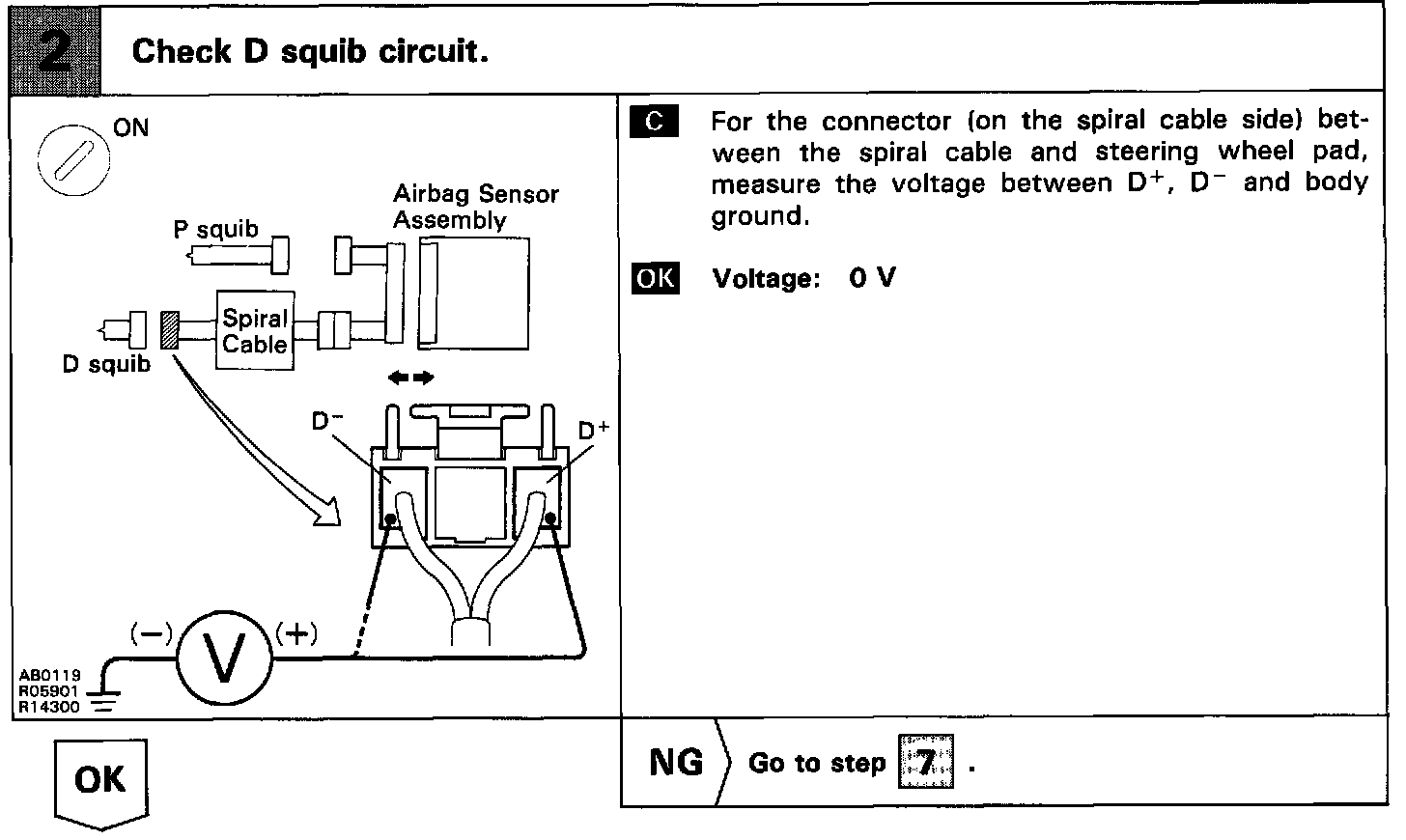 2 Check D squib circuit.

ON

Airbag Sensor Assembly

P squib

Spiral Cable

D squib

$D^-$

$D^+$

(−) V (+)

AB0119
R05901
R14300

C For the connector (on the spiral cable side) between the spiral cable and steering wheel pad, measure the voltage between $D^+$, $D^-$ and body ground.

OK Voltage: 0 V

OK

NG Go to step 7 .