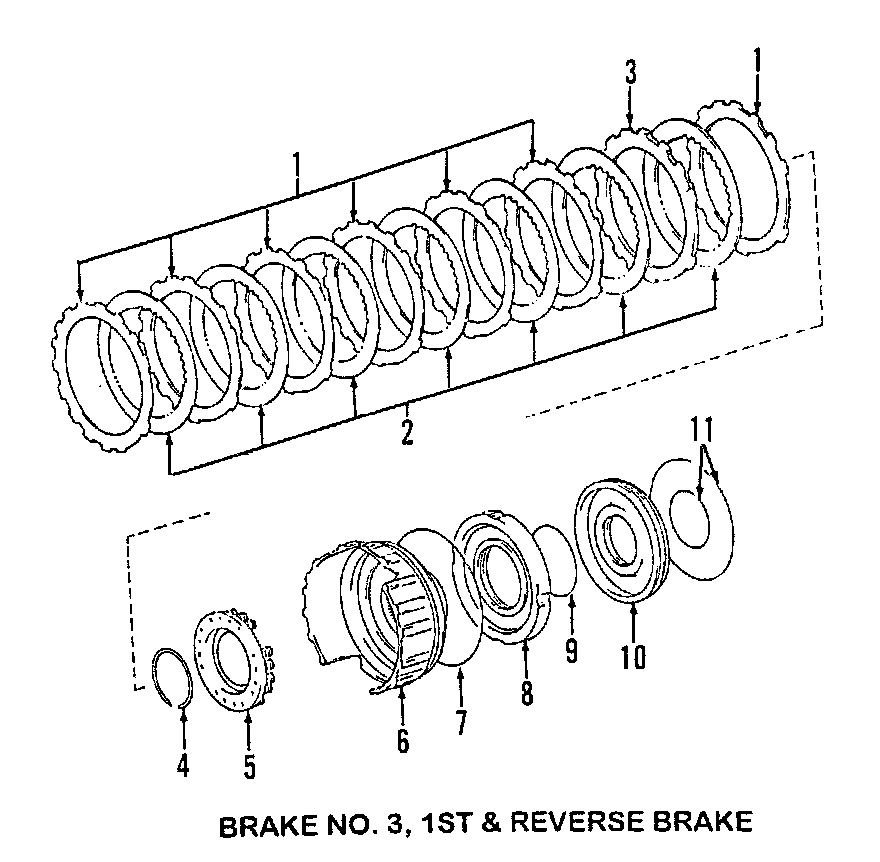 3
1
1
2
11
9
10
8
7
6
4
5

BRAKE NO. 3, 1ST & REVERSE BRAKE