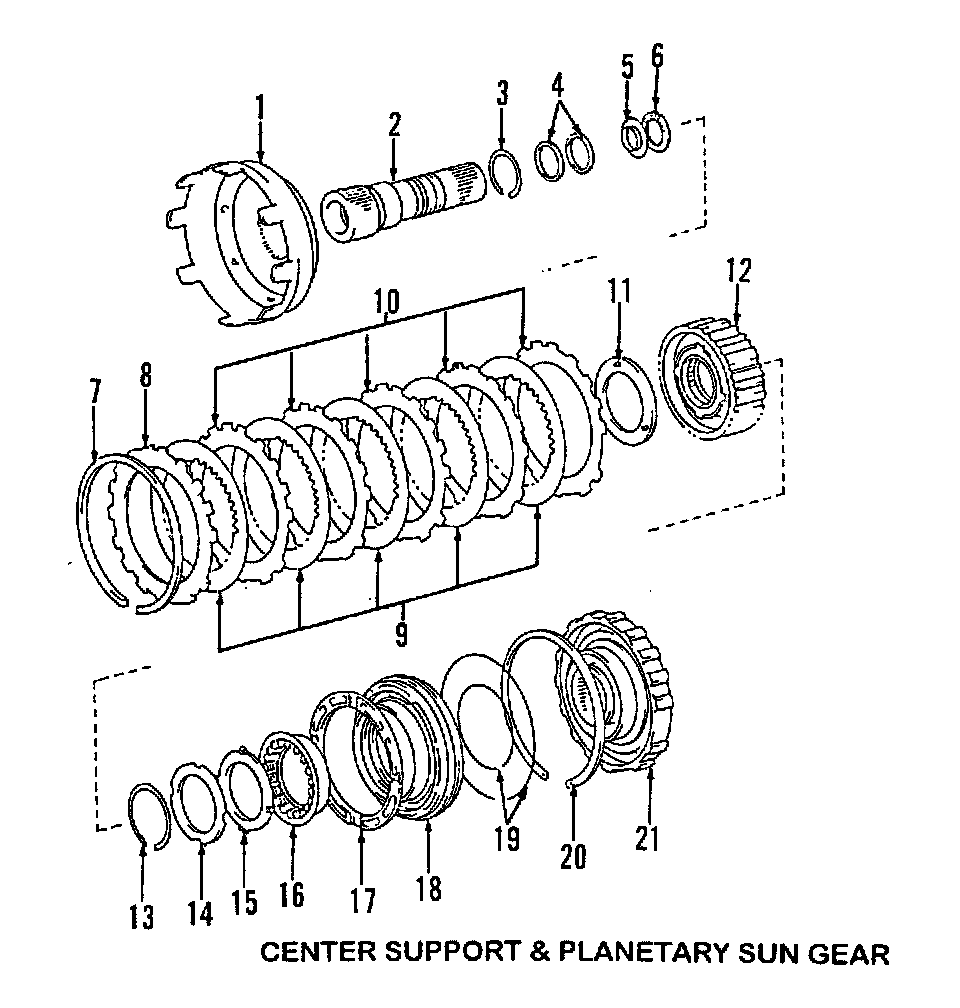 1
2
3
4
5
6
10
11
12
7
8
9
13
14
15
16
17
18
19
20
21
CENTER SUPPORT & PLANETARY SUN GEAR