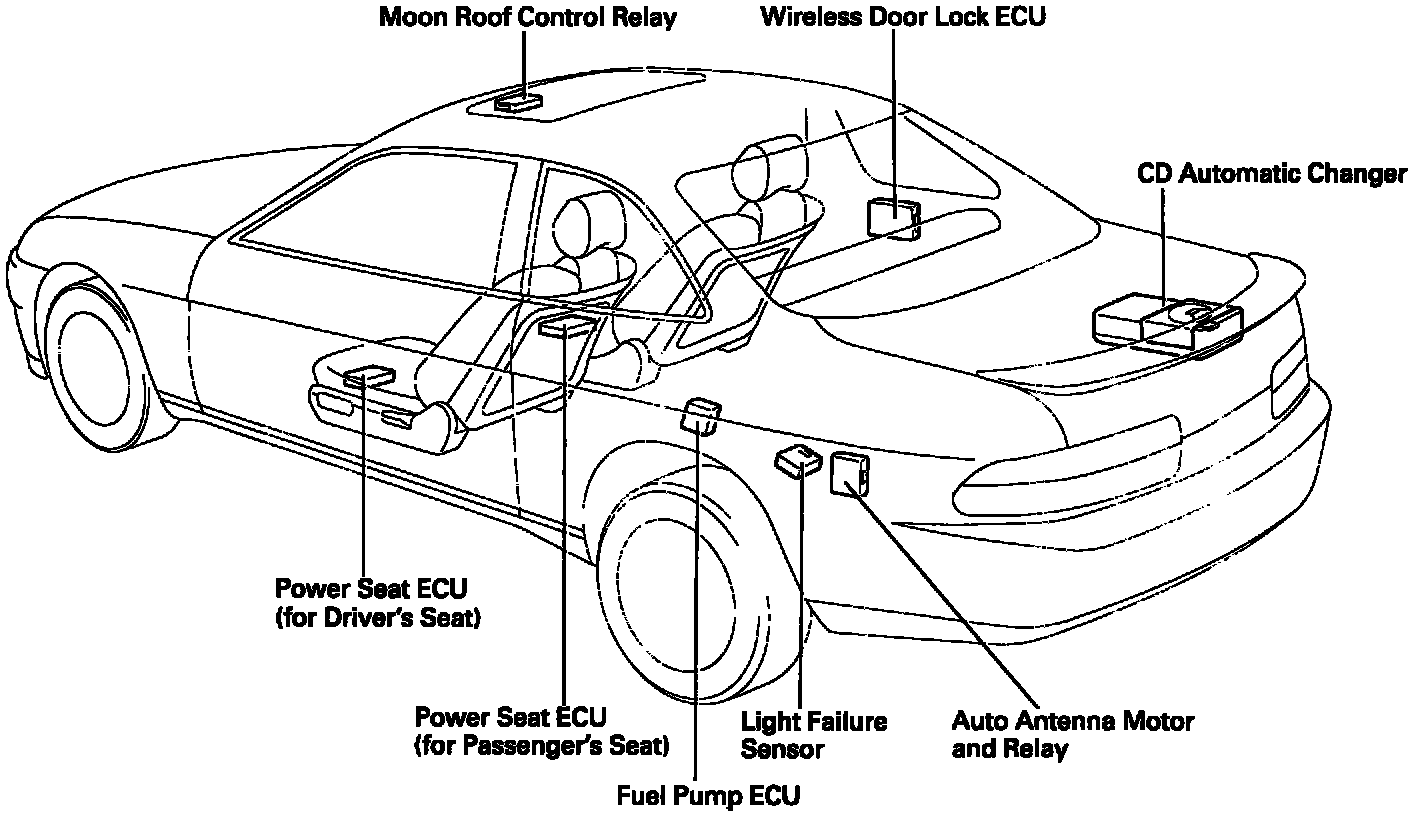 Moon Roof Control Relay

Wireless Door Lock ECU

CD Automatic Changer

Power Seat ECU
(for Driver's Seat)

Power Seat ECU
(for Passenger's Seat)

Light Failure
Sensor

Auto Antenna Motor
and Relay

Fuel Pump ECU