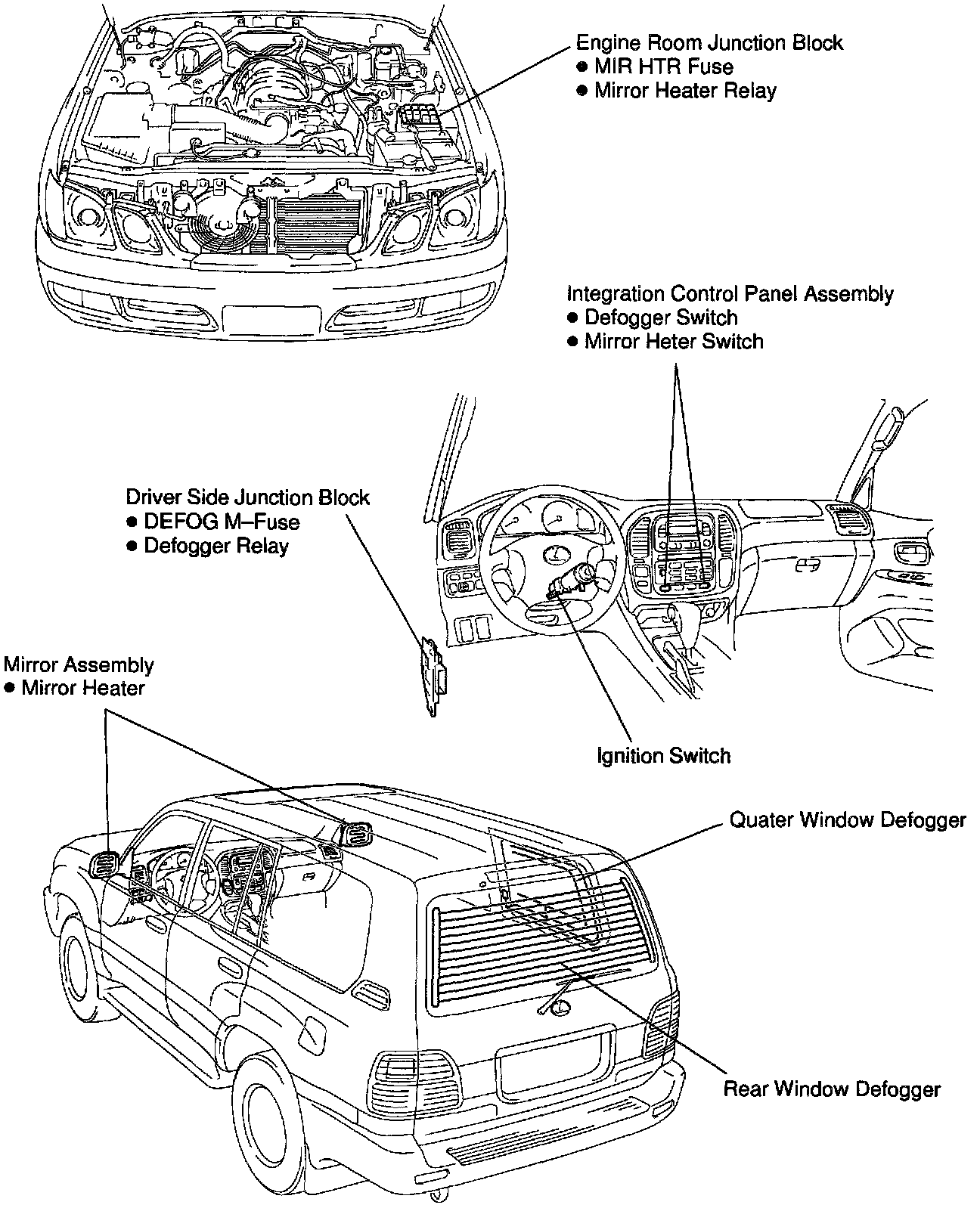 Engine Room Junction Block
● MIR HTR Fuse
● Mirror Heater Relay

Integration Control Panel Assembly
● Defogger Switch
● Mirror Heter Switch

Driver Side Junction Block
● DEFOG M–Fuse
● Defogger Relay

Mirror Assembly
● Mirror Heater

Ignition Switch

Quater Window Defogger

Rear Window Defogger