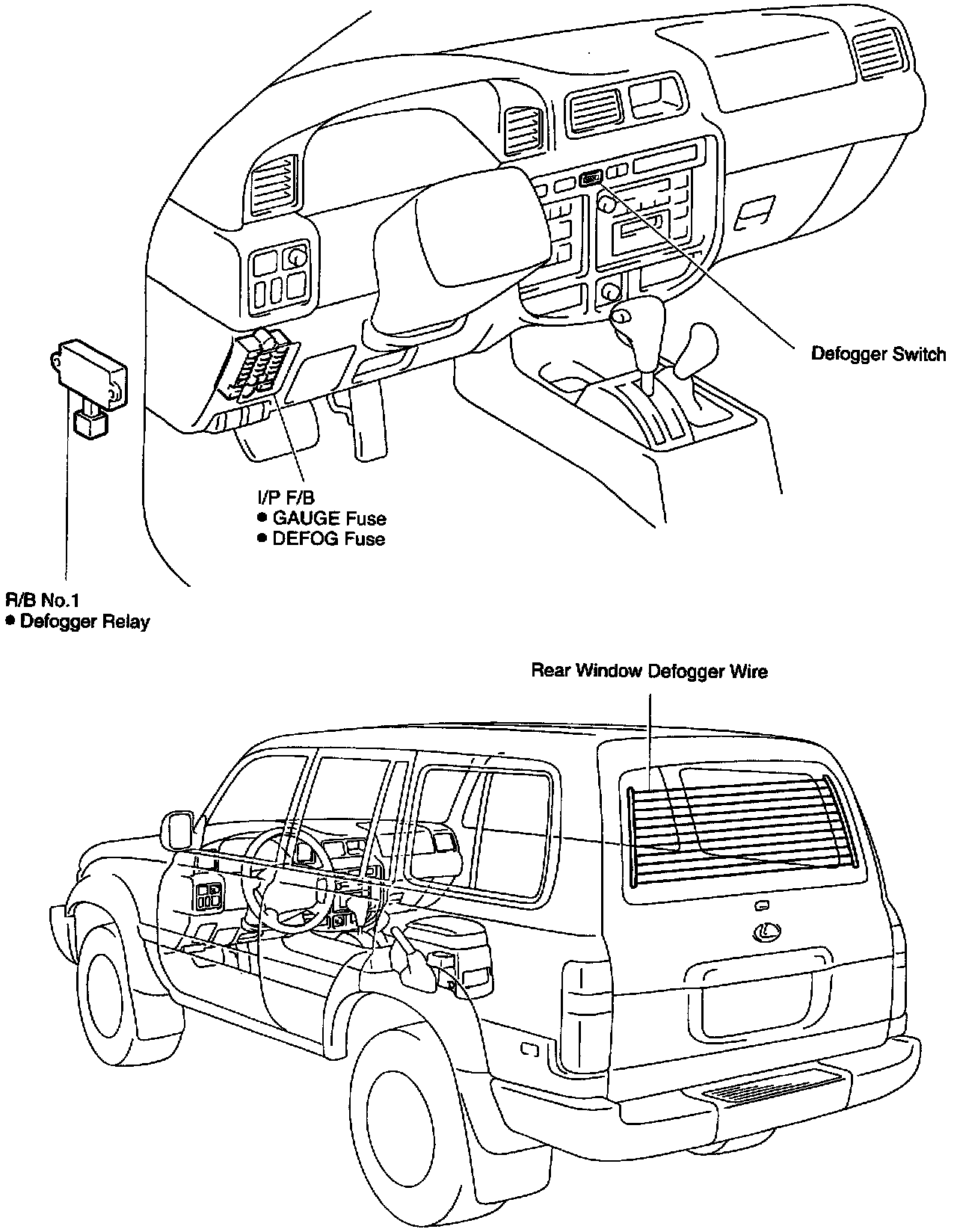 Defogger Switch

I/P F/B
● GAUGE Fuse
● DEFOG Fuse

R/B No.1
● Defogger Relay

Rear Window Defogger Wire