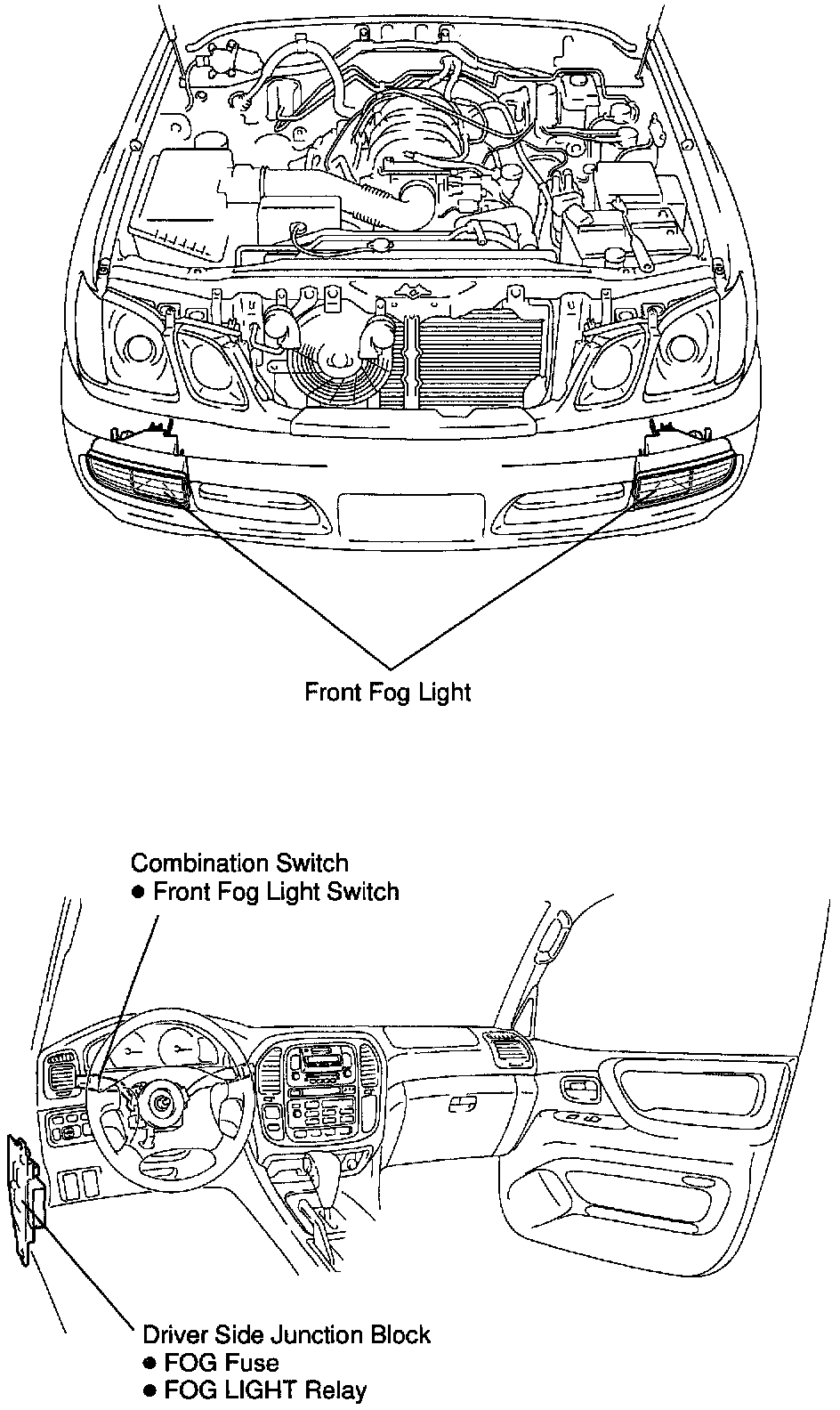 Front Fog Light

Combination Switch
● Front Fog Light Switch

Driver Side Junction Block
● FOG Fuse
● FOG LIGHT Relay