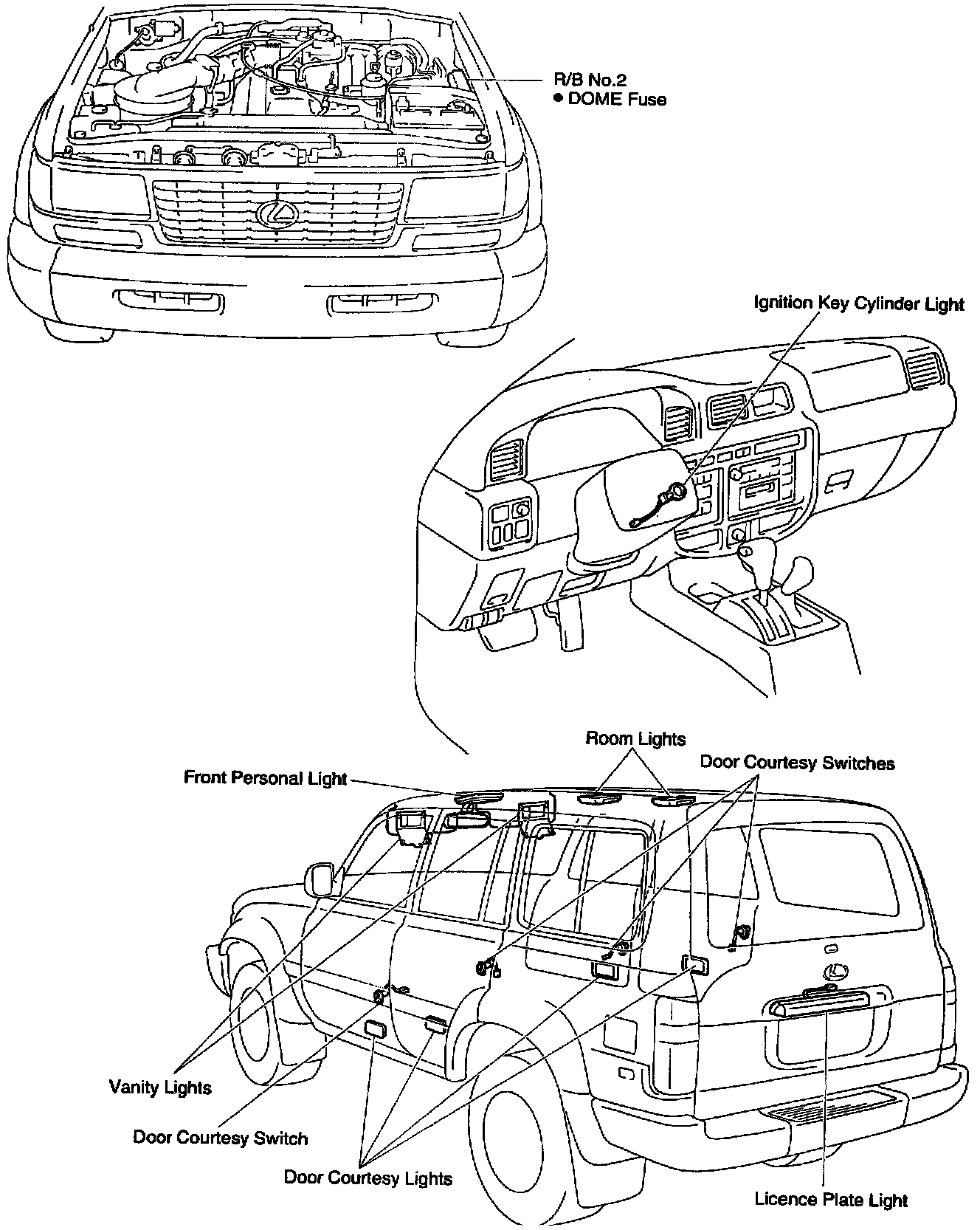 R/B No.2
● DOME Fuse

Ignition Key Cylinder Light

Room Lights

Door Courtesy Switches

Front Personal Light

Vanity Lights

Door Courtesy Switch

Door Courtesy Lights

Licence Plate Light