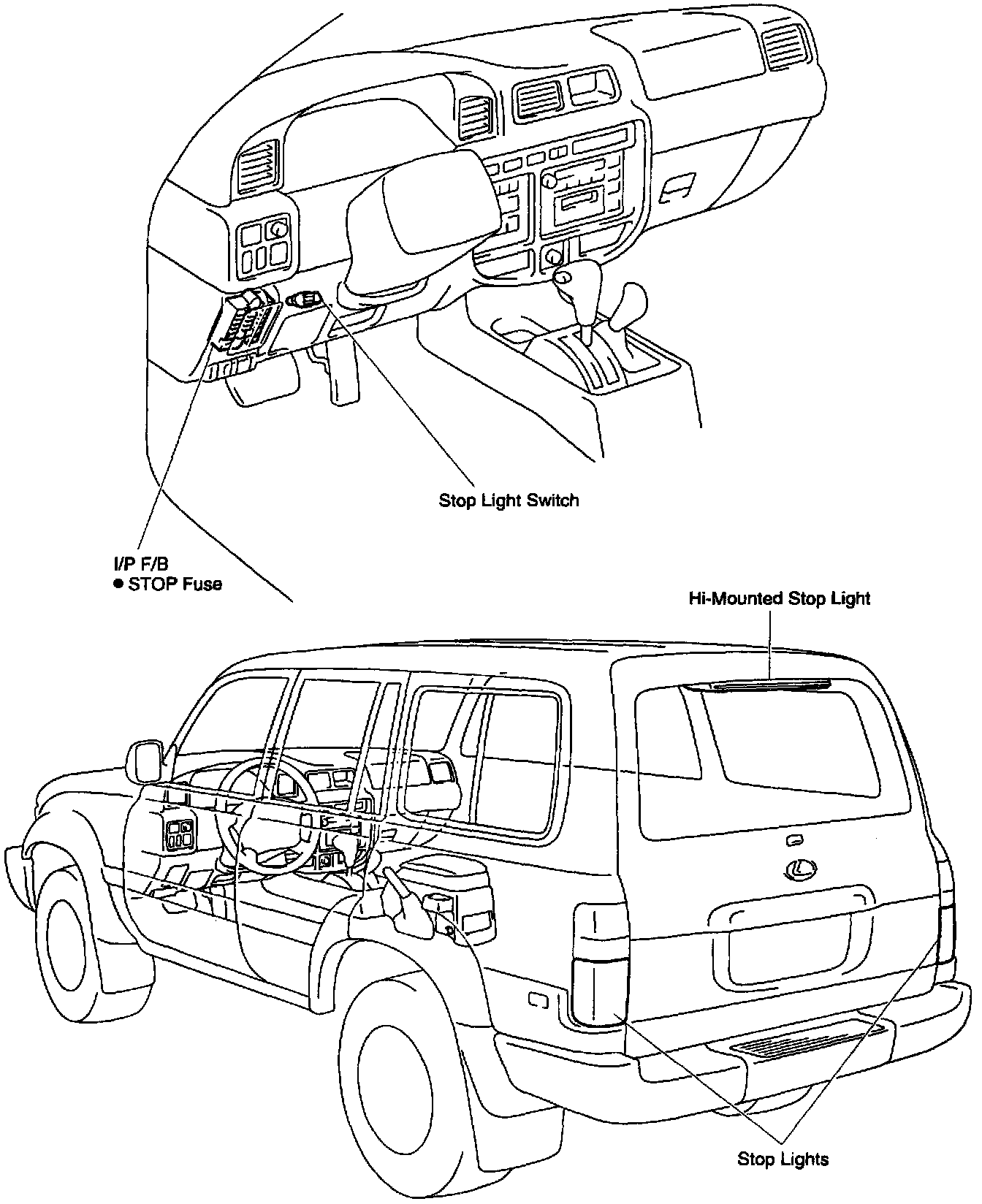 Stop Light Switch

I/P F/B
● STOP Fuse

Hi-Mounted Stop Light

Stop Lights