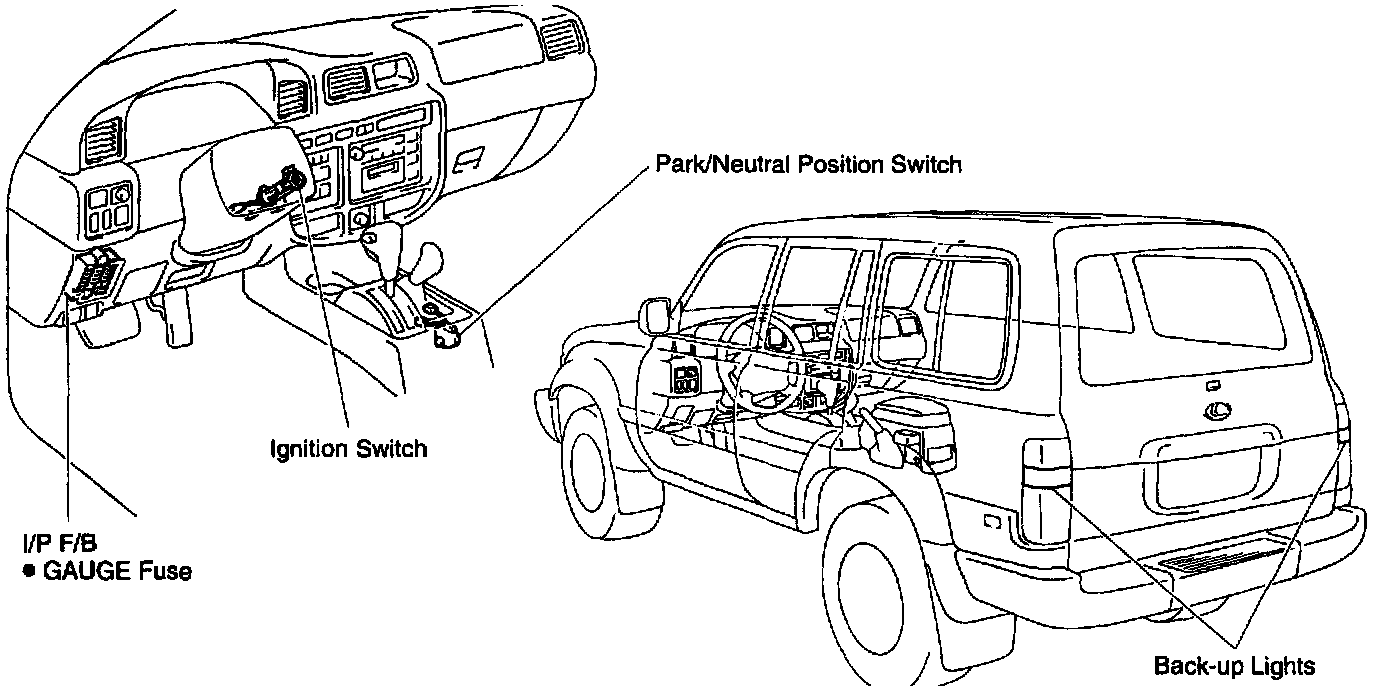 Park/Neutral Position Switch

Ignition Switch

I/P F/B
● GAUGE Fuse

Back-up Lights