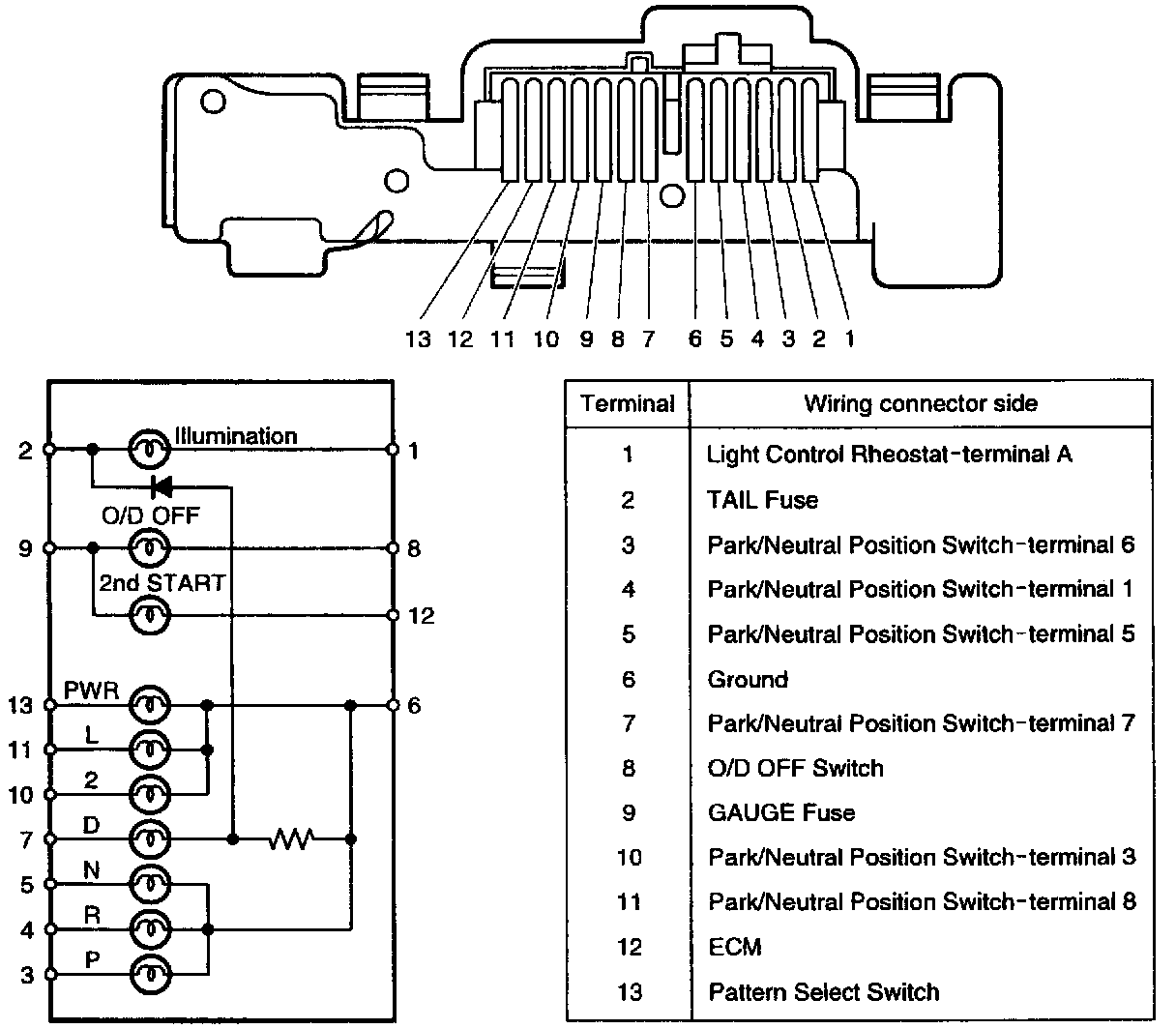 13 12 11 10 9 8 7 6 5 4 3 2 1

2 Illumination 1
O/D OFF
9 8
2nd START
12
13 PWR 6
11 L
10 2
7 D
5 N
4 R
3 P

| Terminal | Wiring connector side |
|---|---|
| 1 | Light Control Rheostat-terminal A |
| 2 | TAIL Fuse |
| 3 | Park/Neutral Position Switch-terminal 6 |
| 4 | Park/Neutral Position Switch-terminal 1 |
| 5 | Park/Neutral Position Switch-terminal 5 |
| 6 | Ground |
| 7 | Park/Neutral Position Switch-terminal 7 |
| 8 | O/D OFF Switch |
| 9 | GAUGE Fuse |
| 10 | Park/Neutral Position Switch-terminal 3 |
| 11 | Park/Neutral Position Switch-terminal 8 |
| 12 | ECM |
| 13 | Pattern Select Switch |