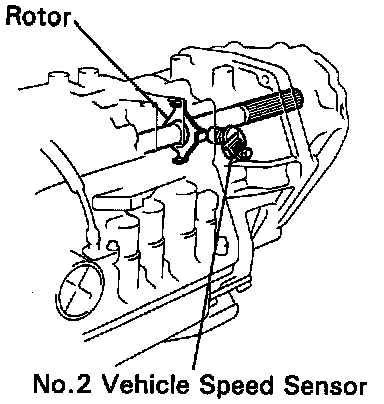 Rotor

No.2 Vehicle Speed Sensor