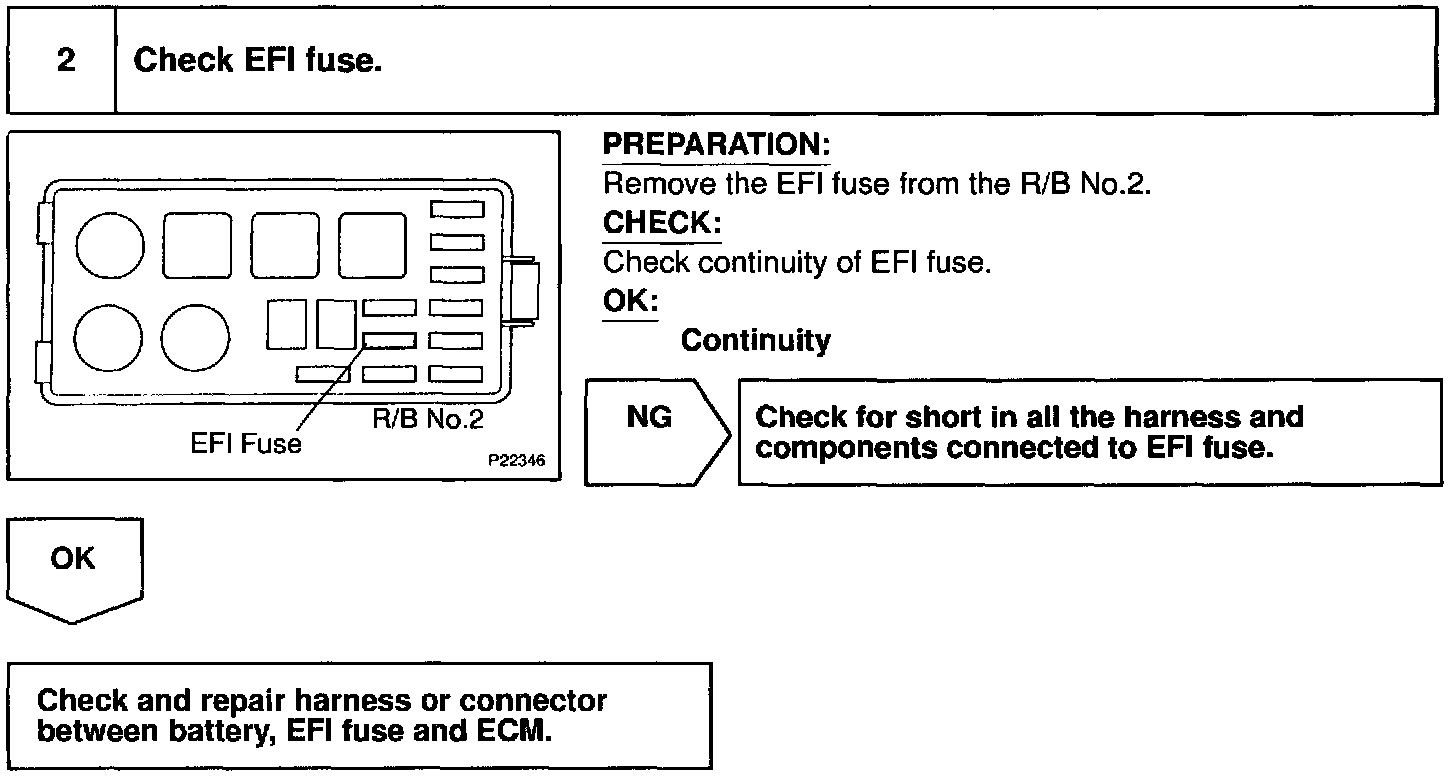 2 Check EFI fuse.

R/B No.2
EFI Fuse
P22346

PREPARATION:
Remove the EFI fuse from the R/B No.2.
CHECK:
Check continuity of EFI fuse.
OK:
Continuity

NG

Check for short in all the harness and components connected to EFI fuse.

OK

Check and repair harness or connector between battery, EFI fuse and ECM.