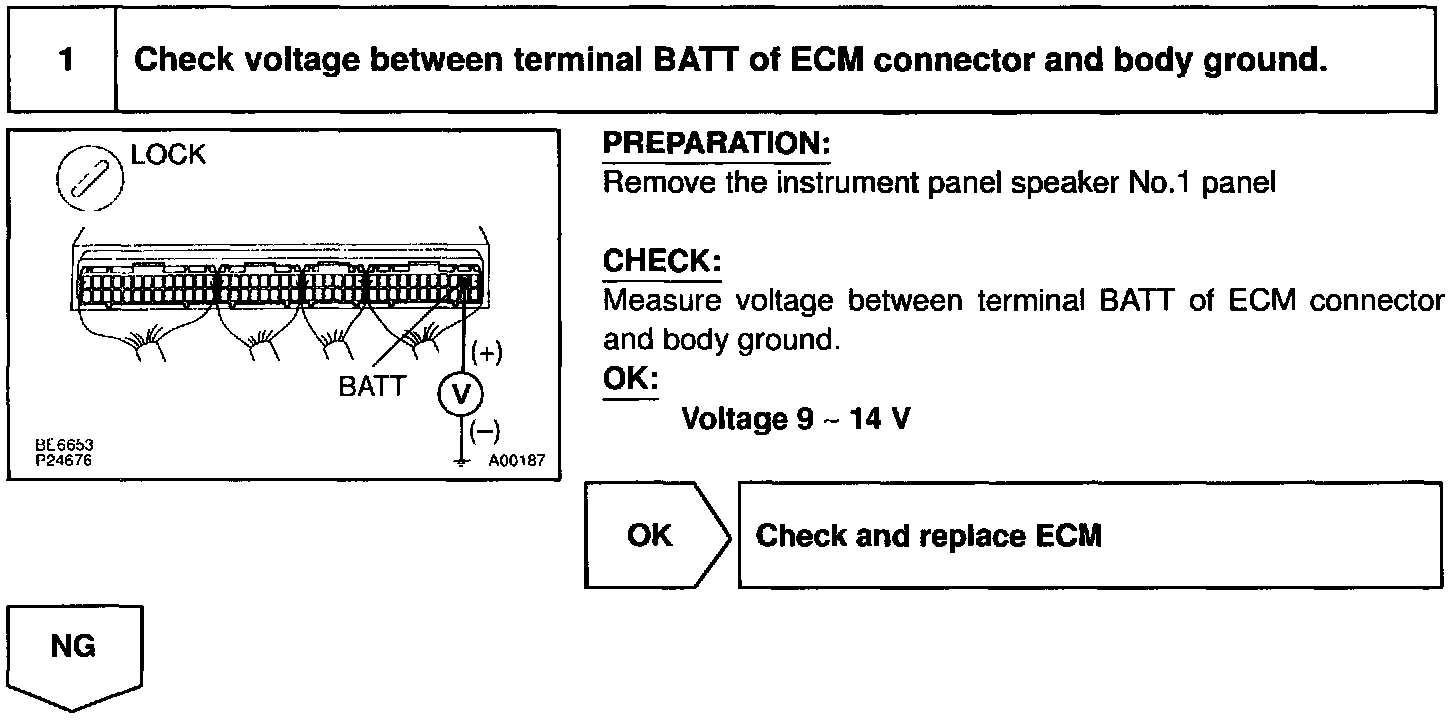 1 Check voltage between terminal BATT of ECM connector and body ground.

LOCK

BATT

(+)

V

(–)

BE6653
P24676

A00187

PREPARATION:
Remove the instrument panel speaker No.1 panel

CHECK:
Measure voltage between terminal BATT of ECM connector and body ground.

OK:
Voltage 9 ~ 14 V

OK

Check and replace ECM

NG