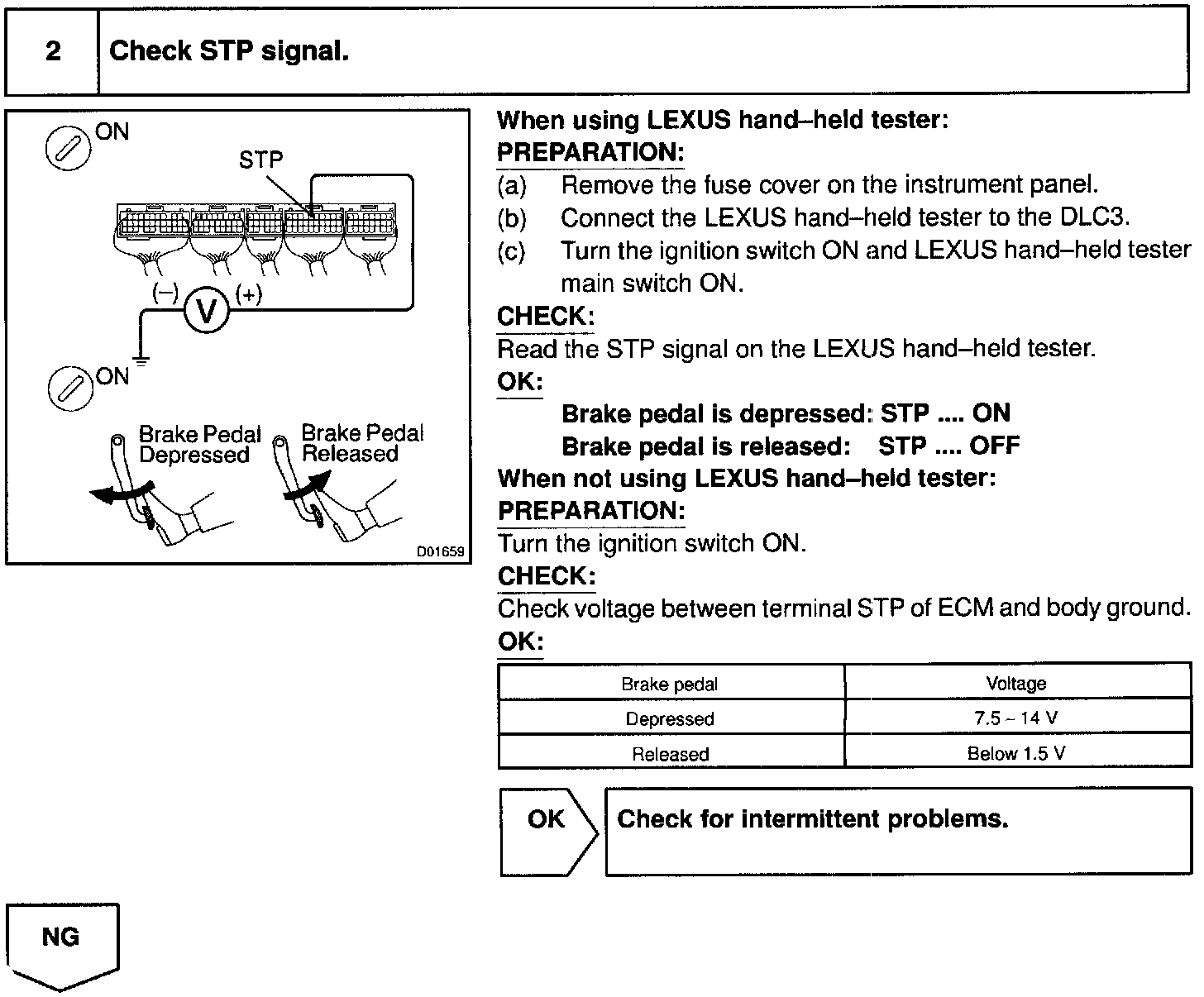 2 Check STP signal.

ON
STP
(–) V (+)
ON
Brake Pedal Depressed
Brake Pedal Released
D01659

When using LEXUS hand–held tester:
PREPARATION:
(a) Remove the fuse cover on the instrument panel.
(b) Connect the LEXUS hand–held tester to the DLC3.
(c) Turn the ignition switch ON and LEXUS hand–held tester main switch ON.
CHECK:
Read the STP signal on the LEXUS hand–held tester.
OK:
Brake pedal is depressed: STP .... ON
Brake pedal is released: STP .... OFF
When not using LEXUS hand–held tester:
PREPARATION:
Turn the ignition switch ON.
CHECK:
Check voltage between terminal STP of ECM and body ground.
OK:

| Brake pedal | Voltage |
|---|---|
| Depressed | 7.5 ~ 14 V |
| Released | Below 1.5 V |

OK Check for intermittent problems.

NG