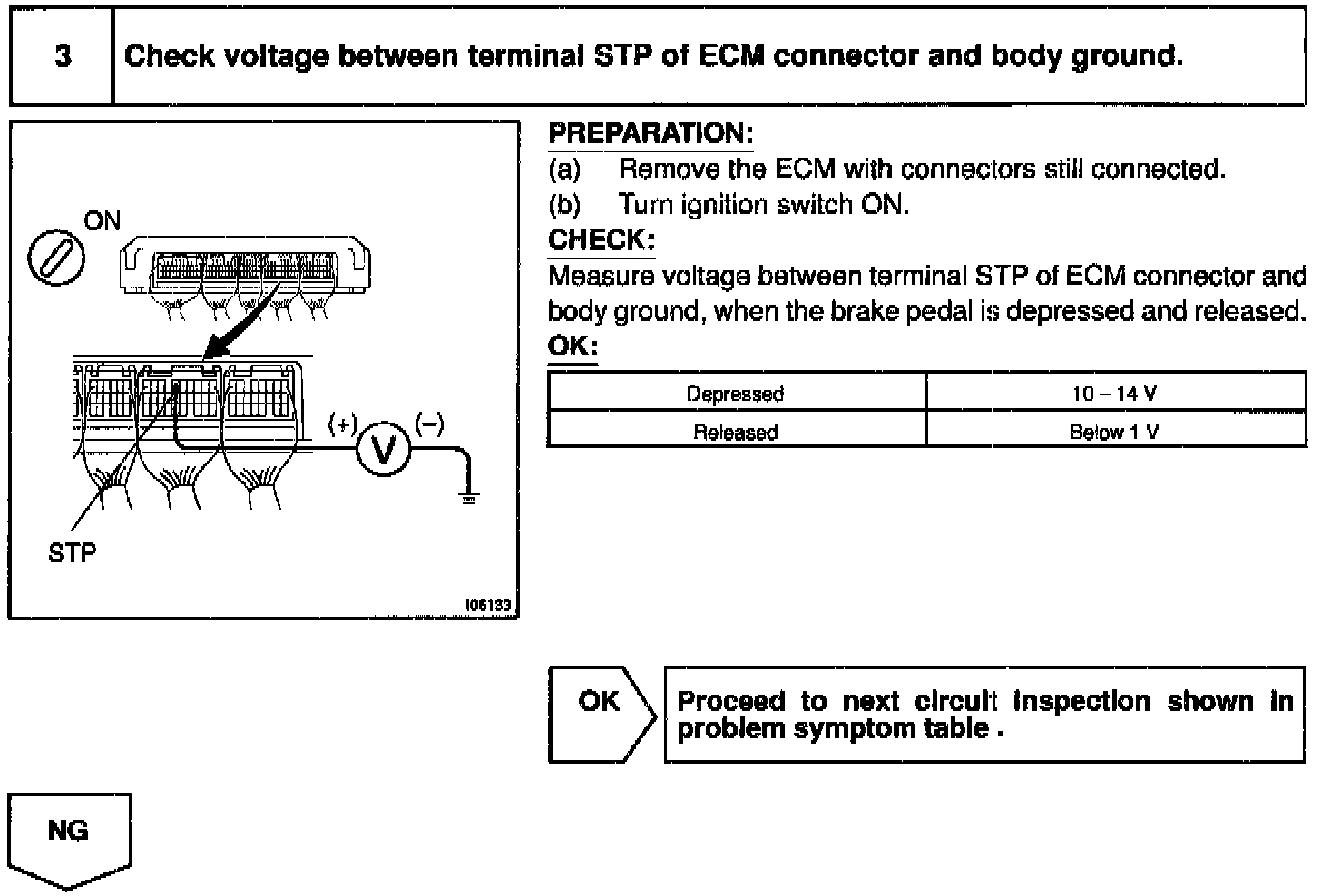 3

Check voltage between terminal STP of ECM connector and body ground.

ON

(+)

V

(−)

STP

I06133

PREPARATION:

(a) Remove the ECM with connectors still connected.

(b) Turn ignition switch ON.

CHECK:

Measure voltage between terminal STP of ECM connector and body ground, when the brake pedal is depressed and released.

OK:

| Depressed | 10 – 14 V |
|---|---|
| Released | Below 1 V |

OK

Proceed to next circuit inspection shown in problem symptom table .

NG