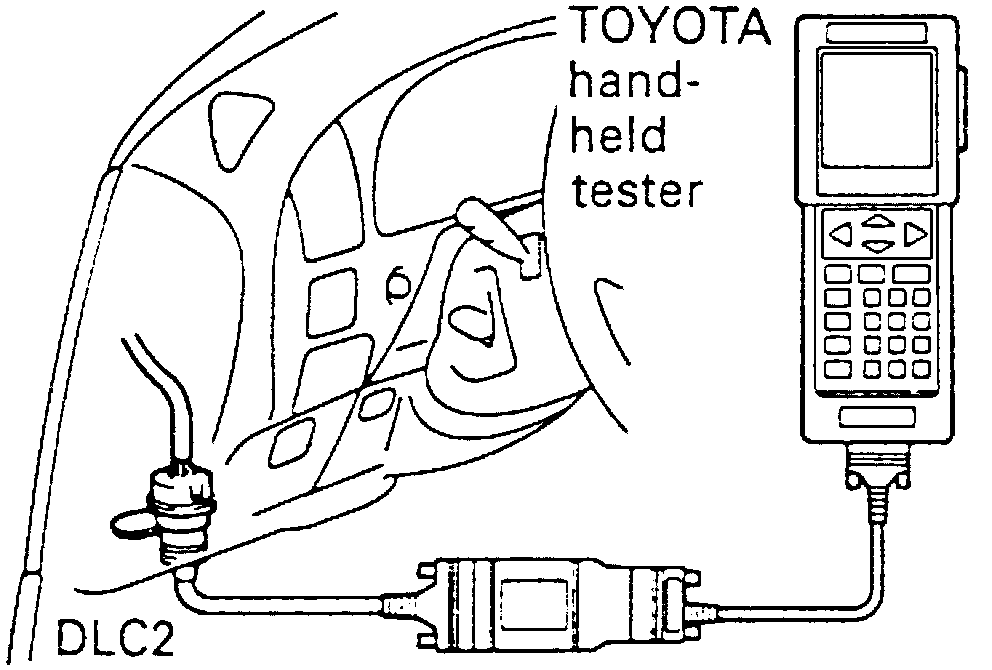 TOYOTA hand-held tester

DLC2