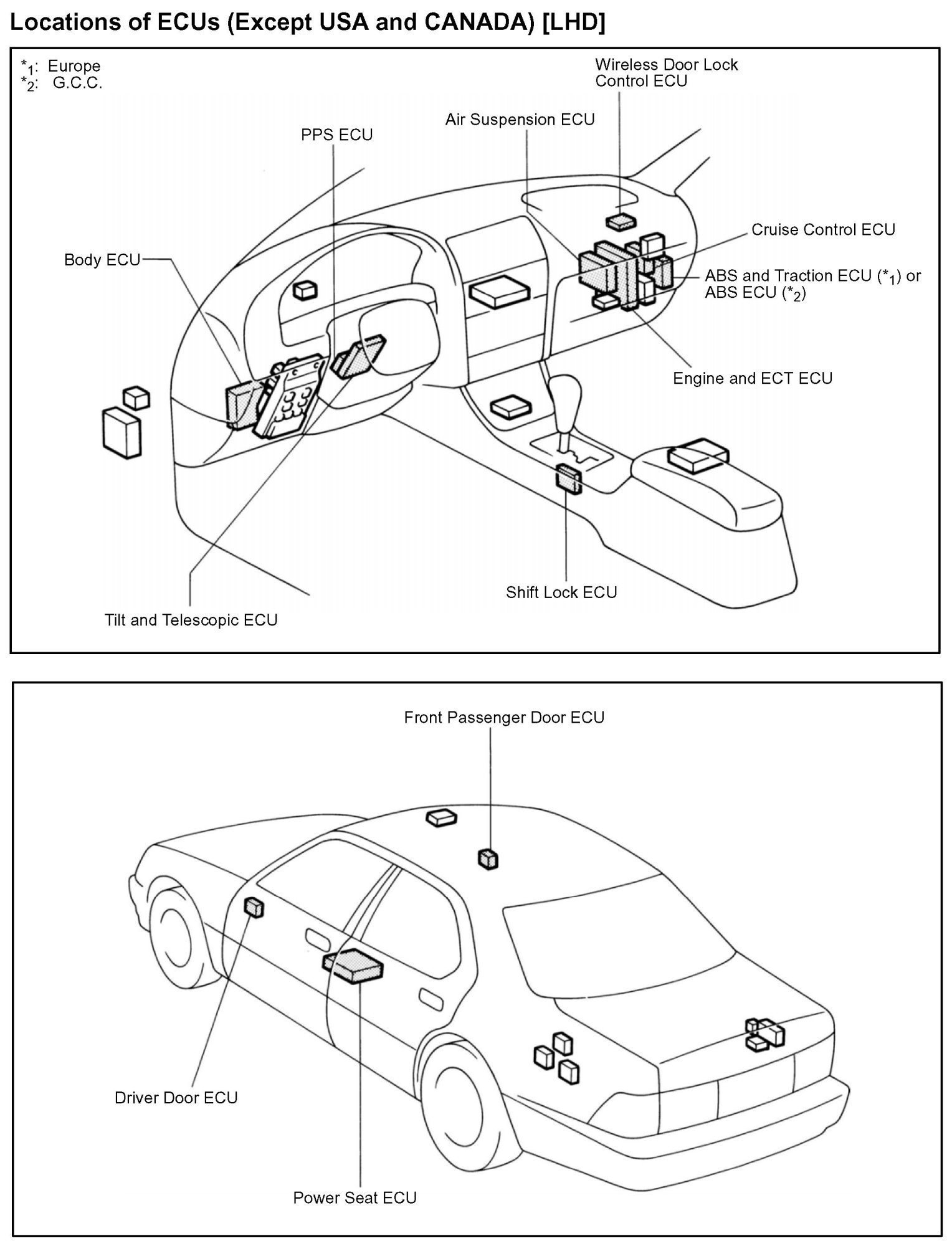 Locations of ECUs (Except USA and CANADA) [LHD]

$*_1$: Europe
$*_2$: G.C.C.

Wireless Door Lock Control ECU

Air Suspension ECU

PPS ECU

Cruise Control ECU

Body ECU

ABS and Traction ECU ($*_1$) or ABS ECU ($*_2$)

Engine and ECT ECU

Shift Lock ECU

Tilt and Telescopic ECU

Front Passenger Door ECU

Driver Door ECU

Power Seat ECU