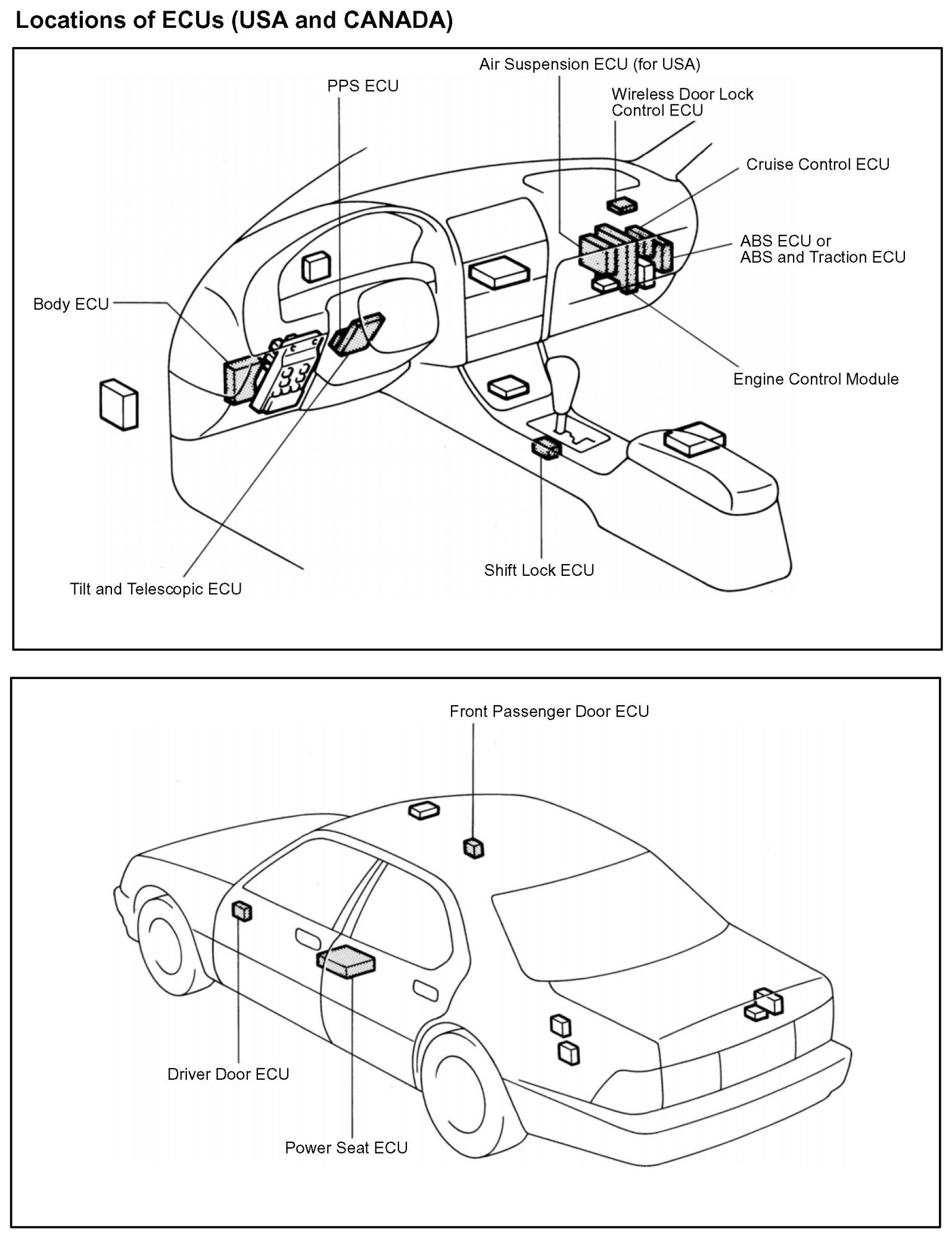 Locations of ECUs (USA and CANADA)

Air Suspension ECU (for USA)

PPS ECU

Wireless Door Lock Control ECU

Cruise Control ECU

ABS ECU or ABS and Traction ECU

Body ECU

Engine Control Module

Shift Lock ECU

Tilt and Telescopic ECU

Front Passenger Door ECU

Driver Door ECU

Power Seat ECU